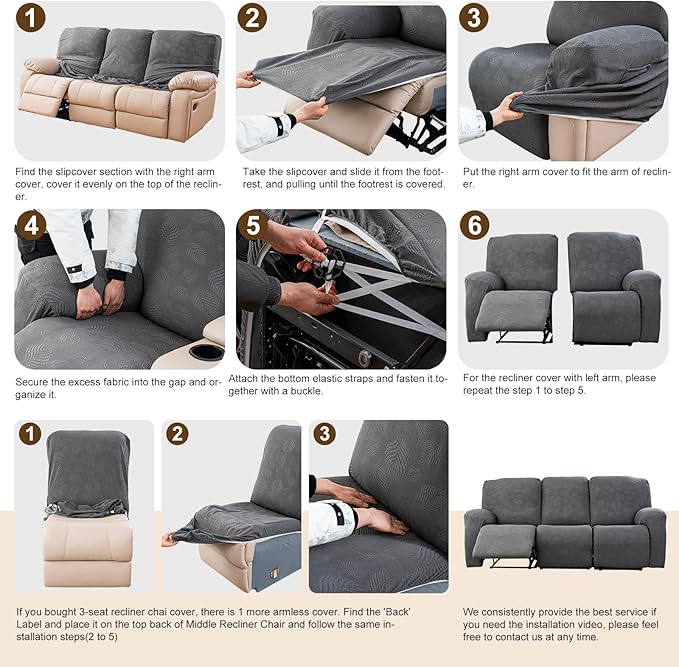 1

Find the slipcover section with the right arm cover, cover it evenly on the top of the recliner.

2

Take the slipcover and slide it from the footrest, and pulling until the footrest is covered.

3

Put the right arm cover to fit the arm of recliner.

4

Secure the excess fabric into the gap and organize it.

5

Attach the bottom elastic straps and fasten it together with a buckle.

6

For the recliner cover with left arm, please repeat the step 1 to step 5.

1

2

3

If you bought 3-seat recliner chai cover, there is 1 more armless cover. Find the 'Back' Label and place it on the top back of Middle Recliner Chair and follow the same installation steps(2 to 5)

We consistently provide the best service if you need the installation video, please feel free to contact us at any time.