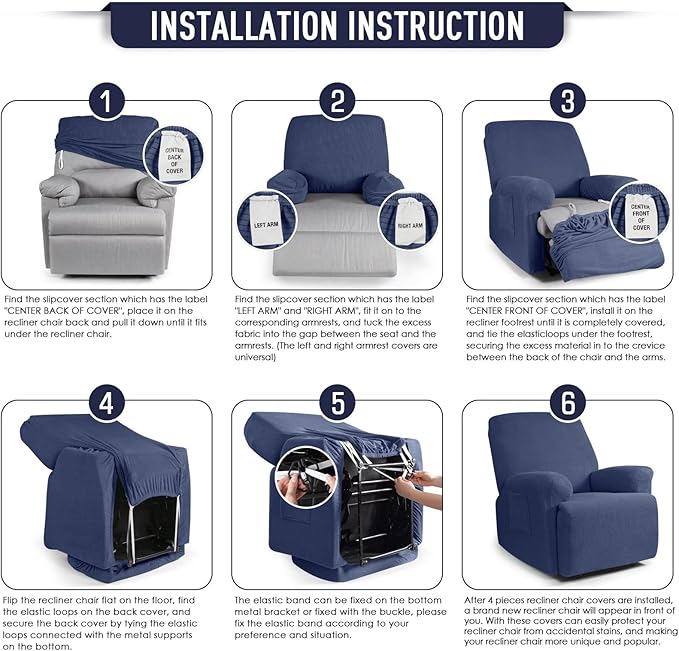 INSTALLATION INSTRUCTION

1

CENTER BACK OF COVER

Find the slipcover section which has the label "CENTER BACK OF COVER", place it on the recliner chair back and pull it down until it fits under the recliner chair.

2

LEFT ARM

RIGHT ARM

Find the slipcover section which has the label "LEFT ARM" and "RIGHT ARM", fit it on to the corresponding armrests, and tuck the excess fabric into the gap between the seat and the armrests. (The left and right armrest covers are universal)

3

CENTER FRONT OF COVER

Find the slipcover section which has the label "CENTER FRONT OF COVER", install it on the recliner footrest until it is completely covered, and tie the elasticloops under the footrest, securing the excess material in to the crevice between the back of the chair and the arms.

4

Flip the recliner chair flat on the floor, find the elastic loops on the back cover, and secure the back cover by tying the elastic loops connected with the metal supports on the bottom.

5

The elastic band can be fixed on the bottom metal bracket or fixed with the buckle, please fix the elastic band according to your preference and situation.

6

After 4 pieces recliner chair covers are installed, a brand new recliner chair will appear in front of you. With these covers can easily protect your recliner chair from accidental stains, and making your recliner chair more unique and popular.