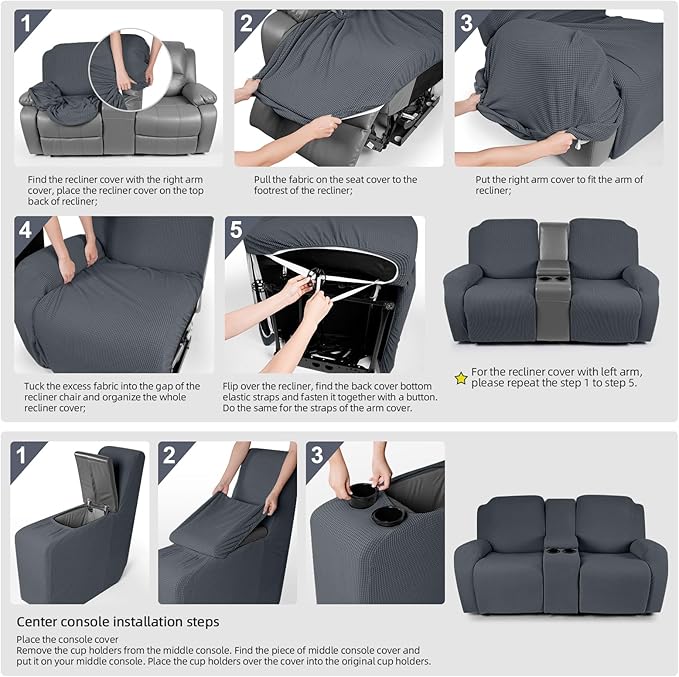 1

Find the recliner cover with the right arm cover, place the recliner cover on the top back of recliner;

2

Pull the fabric on the seat cover to the footrest of the recliner;

3

Put the right arm cover to fit the arm of recliner;

4

Tuck the excess fabric into the gap of the recliner chair and organize the whole recliner cover;

5

Flip over the recliner, find the back cover bottom elastic straps and fasten it together with a button. Do the same for the straps of the arm cover.

For the recliner cover with left arm, please repeat the step 1 to step 5.

1

2

3

Center console installation steps

Place the console cover
Remove the cup holders from the middle console. Find the piece of middle console cover and put it on your middle console. Place the cup holders over the cover into the original cup holders.