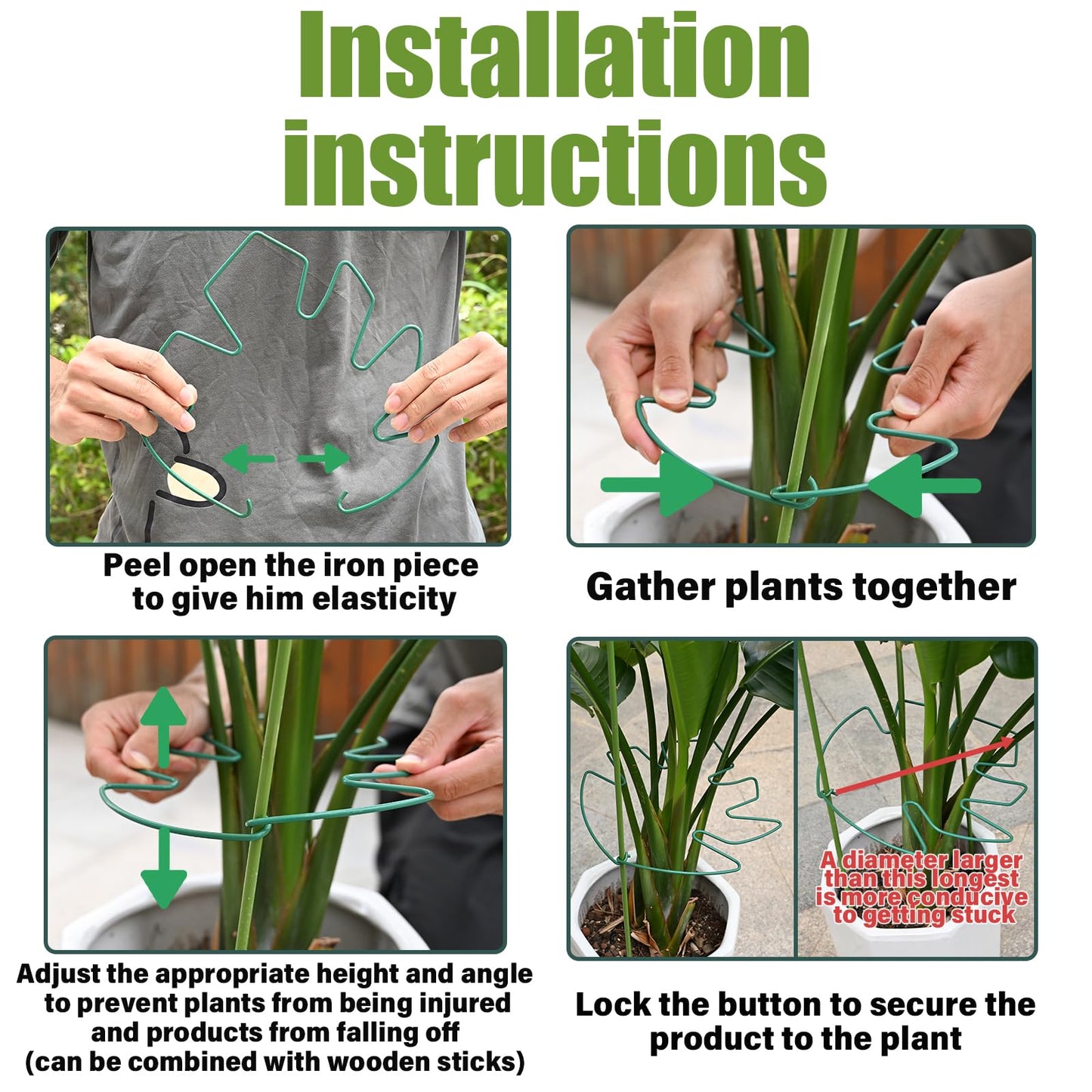 Installation instructions

Peel open the iron piece to give him elasticity

Gather plants together

Adjust the appropriate height and angle to prevent plants from being injured and products from falling off (can be combined with wooden sticks)

A diameter larger than this longest is more conducive to getting stuck

Lock the button to secure the product to the plant