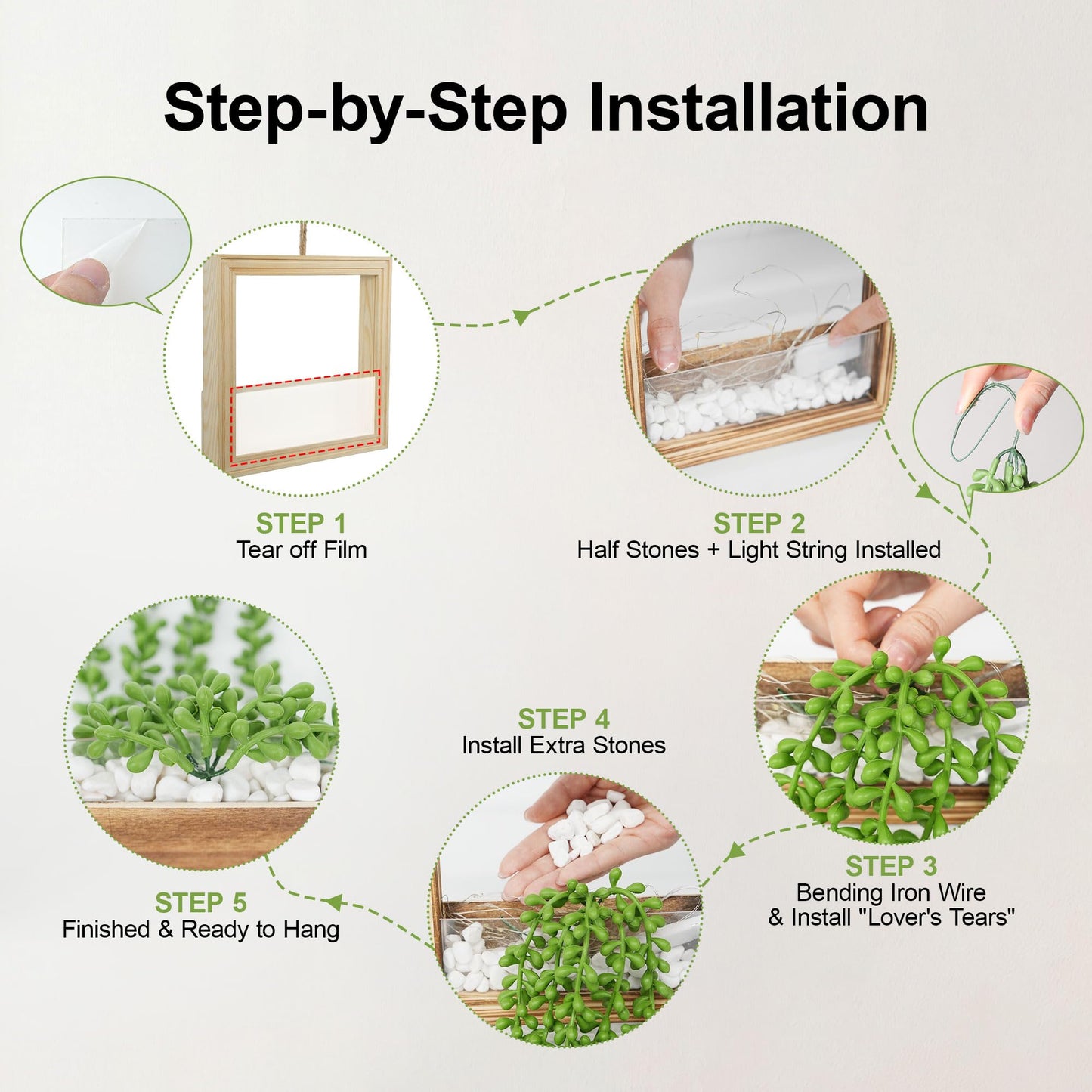 Step-by-Step Installation

STEP 1
Tear off Film

STEP 2
Half Stones + Light String Installed

STEP 3
Bending Iron Wire
& Install "Lover's Tears"

STEP 4
Install Extra Stones

STEP 5
Finished & Ready to Hang