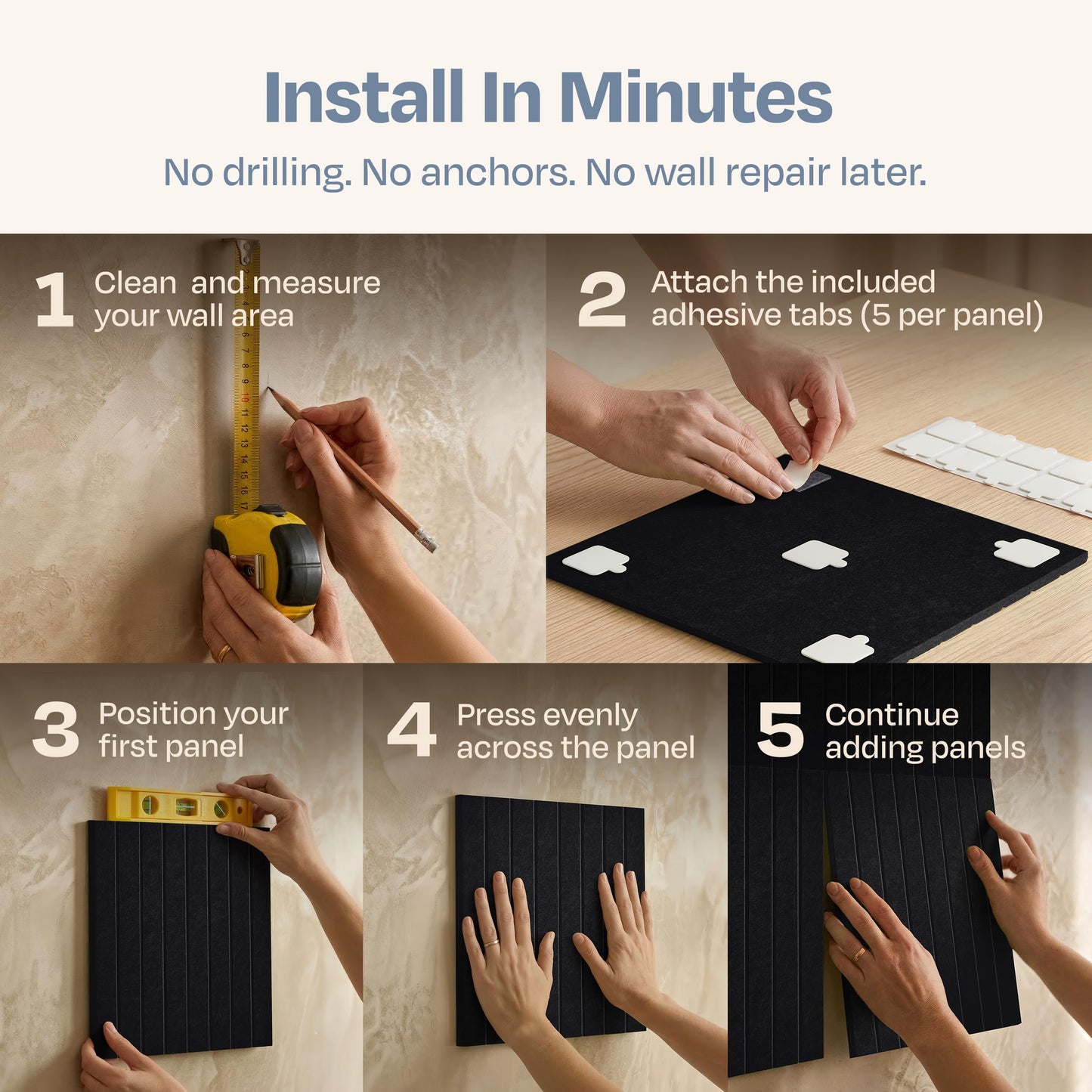 Install In Minutes

No drilling. No anchors. No wall repair later.

1 Clean  and measure your wall area

2 Attach the included adhesive tabs (5 per panel)

3 Position your first panel

4 Press evenly across the panel

5 Continue adding panels