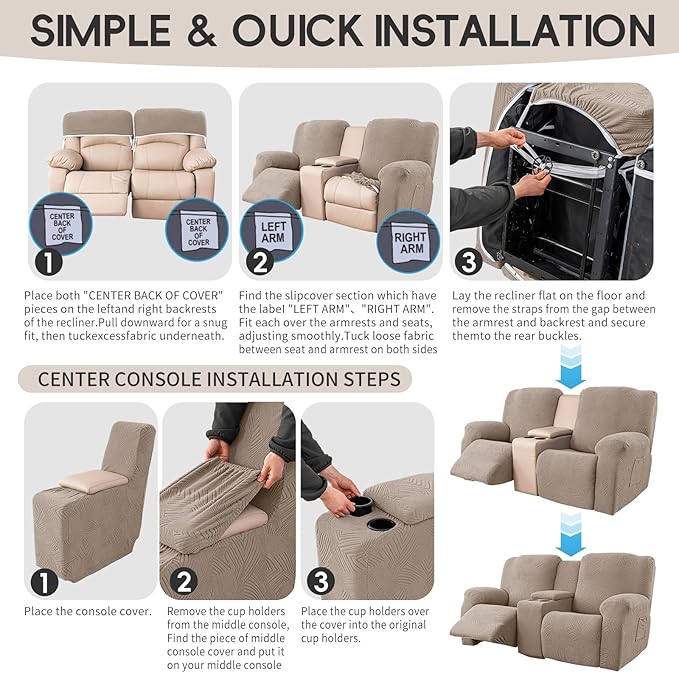 SIMPLE & OUICK INSTALLATION

CENTER BACK OF COVER

CENTER BACK OF COVER

1

Place both "CENTER BACK OF COVER" pieces on the leftand right backrests of the recliner.Pull downward for a snug fit, then tuckexcessfabric underneath.

LEFT ARM

RIGHT ARM

2

Find the slipcover section which have the label "LEFT ARM"、"RIGHT ARM". Fit each over the armrests and seats, adjusting smoothly.Tuck loose fabric between seat and armrest on both sides

3

Lay the recliner flat on the floor and remove the straps from the gap between the armrest and backrest and secure themto the rear buckles.

CENTER CONSOLE INSTALLATION STEPS

1

Place the console cover.

2

Remove the cup holders from the middle console, Find the piece of middle console cover and put it on your middle console

3

Place the cup holders over the cover into the original cup holders.