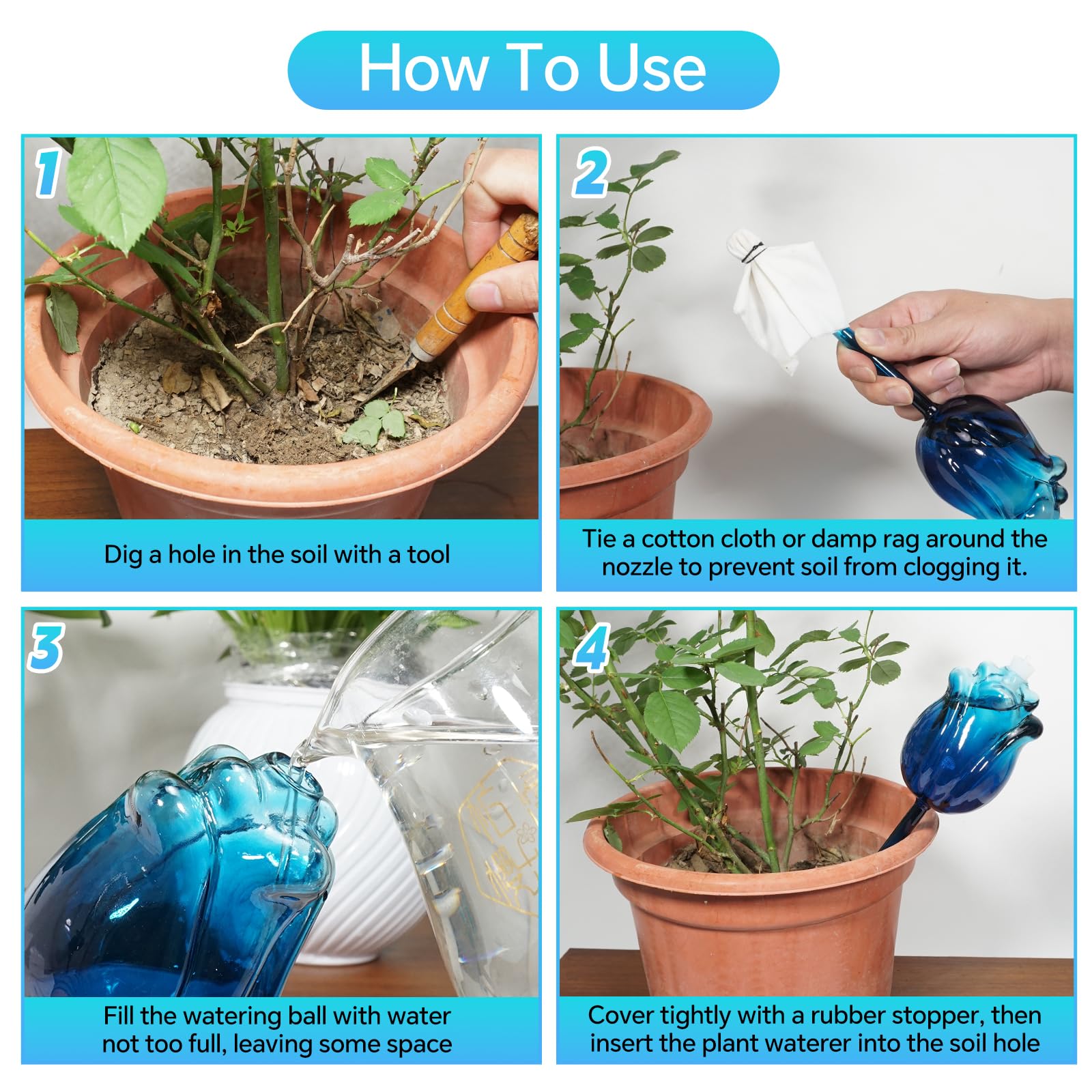 How To Use

1

Dig a hole in the soil with a tool

2

Tie a cotton cloth or damp rag around the nozzle to prevent soil from clogging it.

3

Fill the watering ball with water not too full, leaving some space

4

Cover tightly with a rubber stopper, then insert the plant waterer into the soil hole