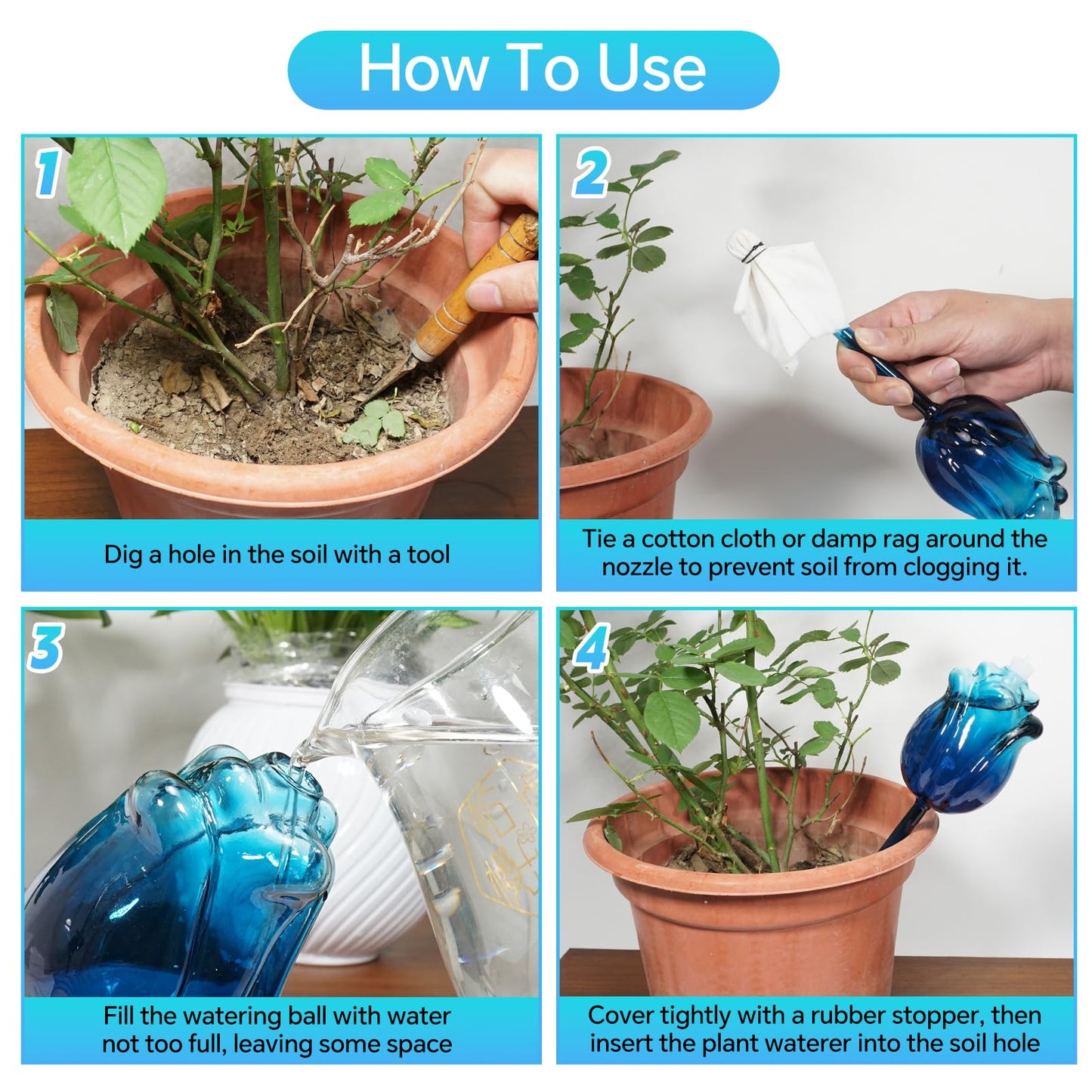 How To Use

1

Dig a hole in the soil with a tool

2

Tie a cotton cloth or damp rag around the nozzle to prevent soil from clogging it.

3

Fill the watering ball with water not too full, leaving some space

4

Cover tightly with a rubber stopper, then insert the plant waterer into the soil hole