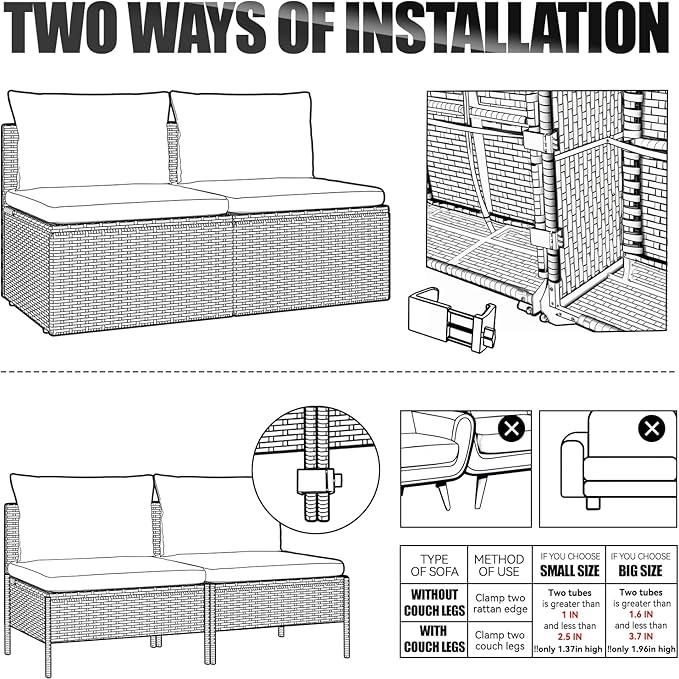 TWO WAYS OF INSTALLATION

| TYPE OF SOFA | METHOD OF USE | IF YOU CHOOSE SMALL SIZE | IF YOU CHOOSE BIG SIZE |
|---|---|---|---|
| WITHOUT COUCH LEGS | Clamp two rattan edge | Two tubes is greater than 1 IN and less than 2.5 IN !!only 1.37in high | Two tubes is greater than 1.6 IN and less than 3.7 IN !!only 1.96in high |
| WITH COUCH LEGS | Clamp two couch legs | | |