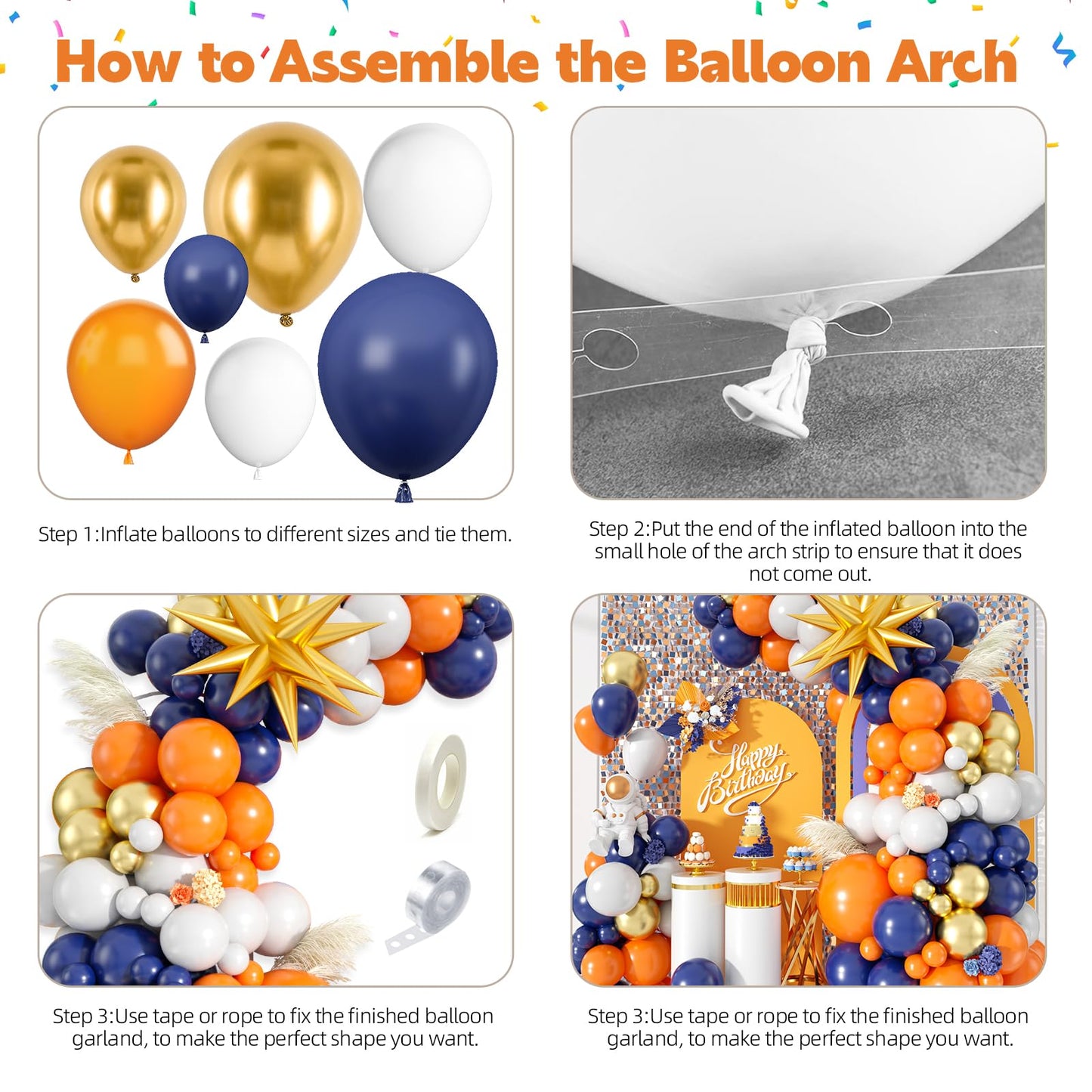 How to Assemble the Balloon Arch

Step 1:Inflate balloons to different sizes and tie them.

Step 2:Put the end of the inflated balloon into the small hole of the arch strip to ensure that it does not come out.

Happy Birthday

Step 3:Use tape or rope to fix the finished balloon garland, to make the perfect shape you want.

Step 3:Use tape or rope to fix the finished balloon garland, to make the perfect shape you want.