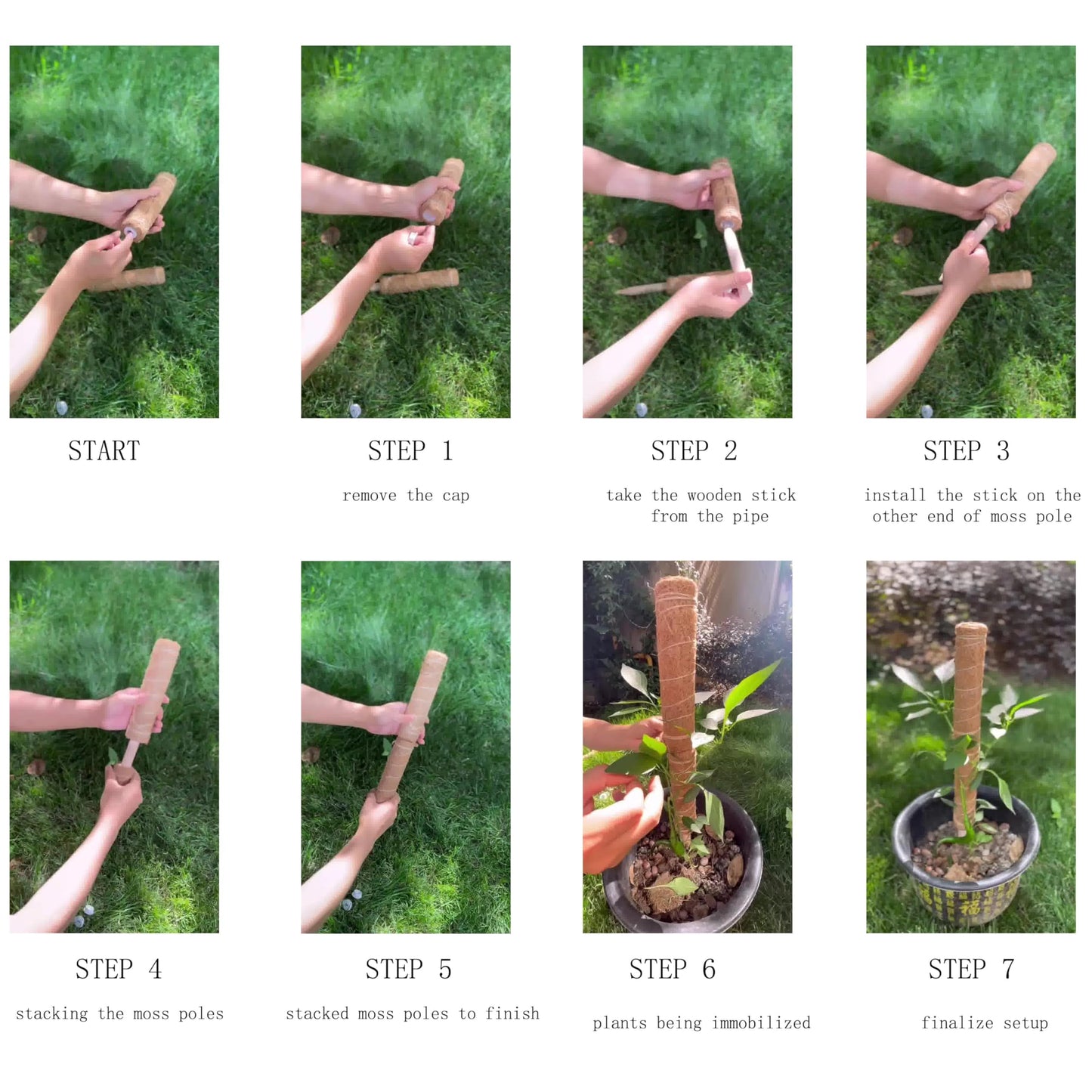 START

STEP 1

remove the cap

STEP 2

take the wooden stick from the pipe

STEP 3

install the stick on the other end of moss pole

STEP 4

stacking the moss poles

STEP 5

stacked moss poles to finish

STEP 6

plants being immobilized

STEP 7

finalize setup