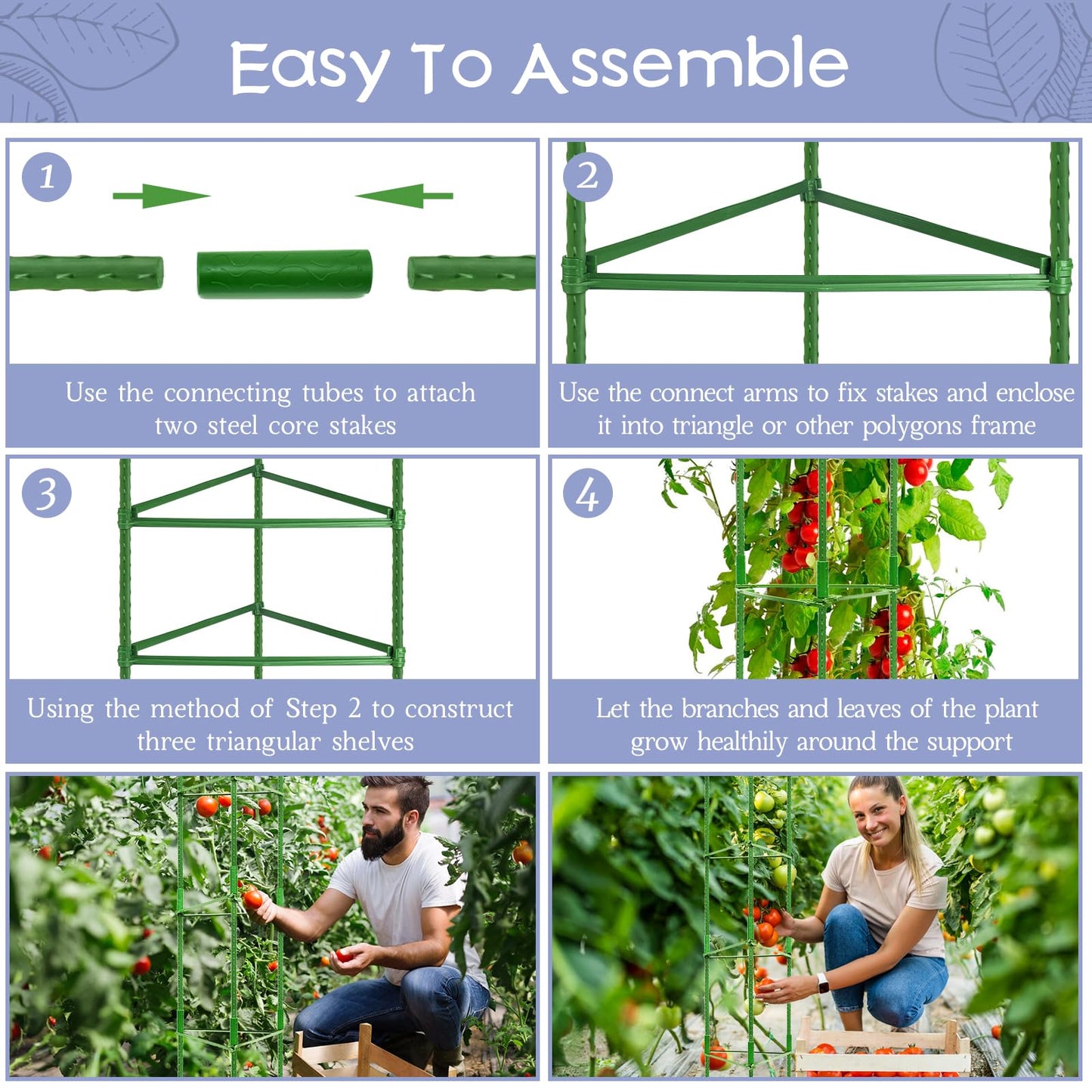 Easy To Assemble

1

Use the connecting tubes to attach two steel core stakes

2

Use the connect arms to fix stakes and enclose it into triangle or other polygons frame

3

Using the method of Step 2 to construct three triangular shelves

4

Let the branches and leaves of the plant grow healthily around the support