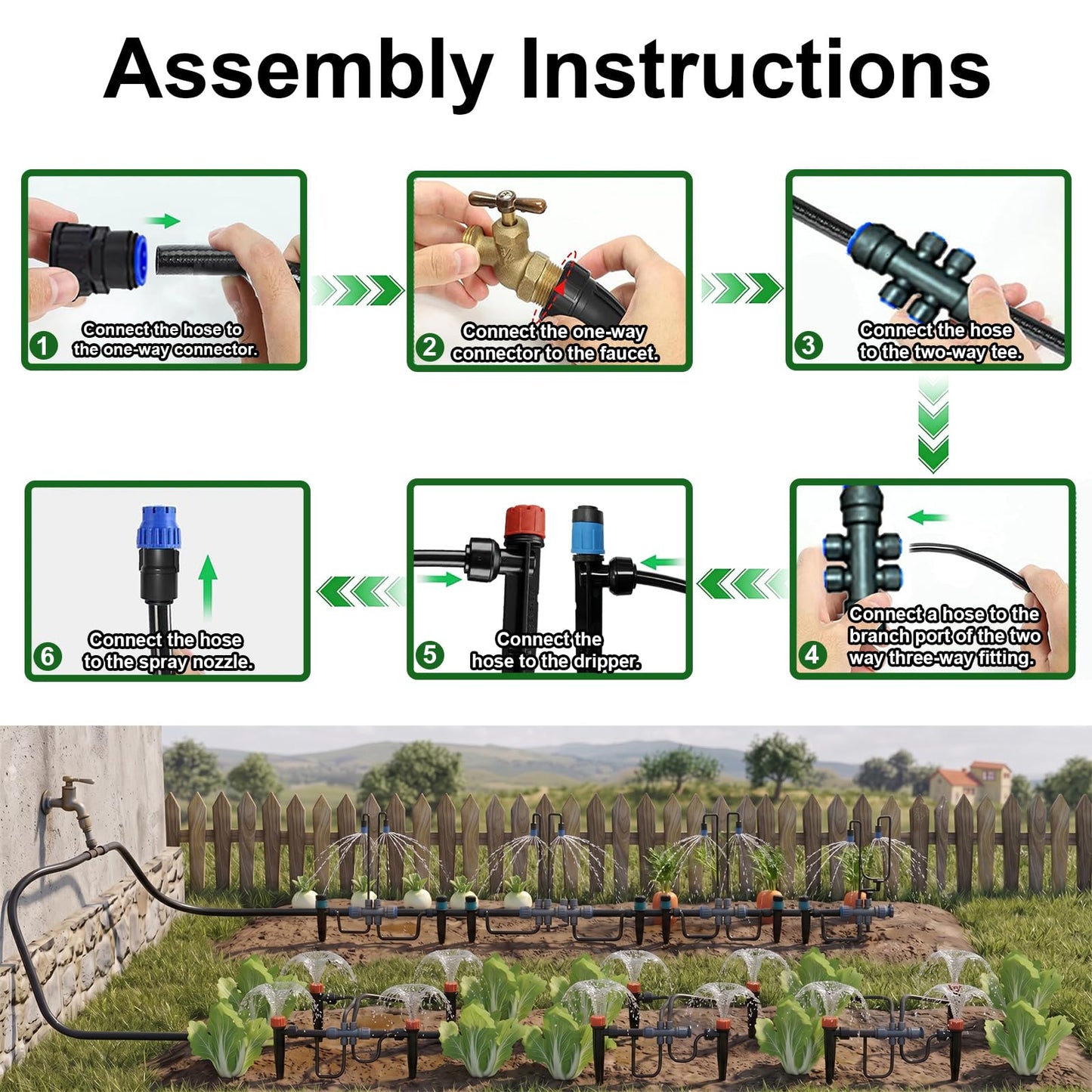 Assembly Instructions

1 Connect the hose to the one-way connector.

2 Connect the one-way connector to the faucet.

3 Connect the hose to the two-way tee.

4 Connect a hose to the branch port of the two way three-way fitting.

5 Connect the hose to the dripper.

6 Connect the hose to the spray nozzle.