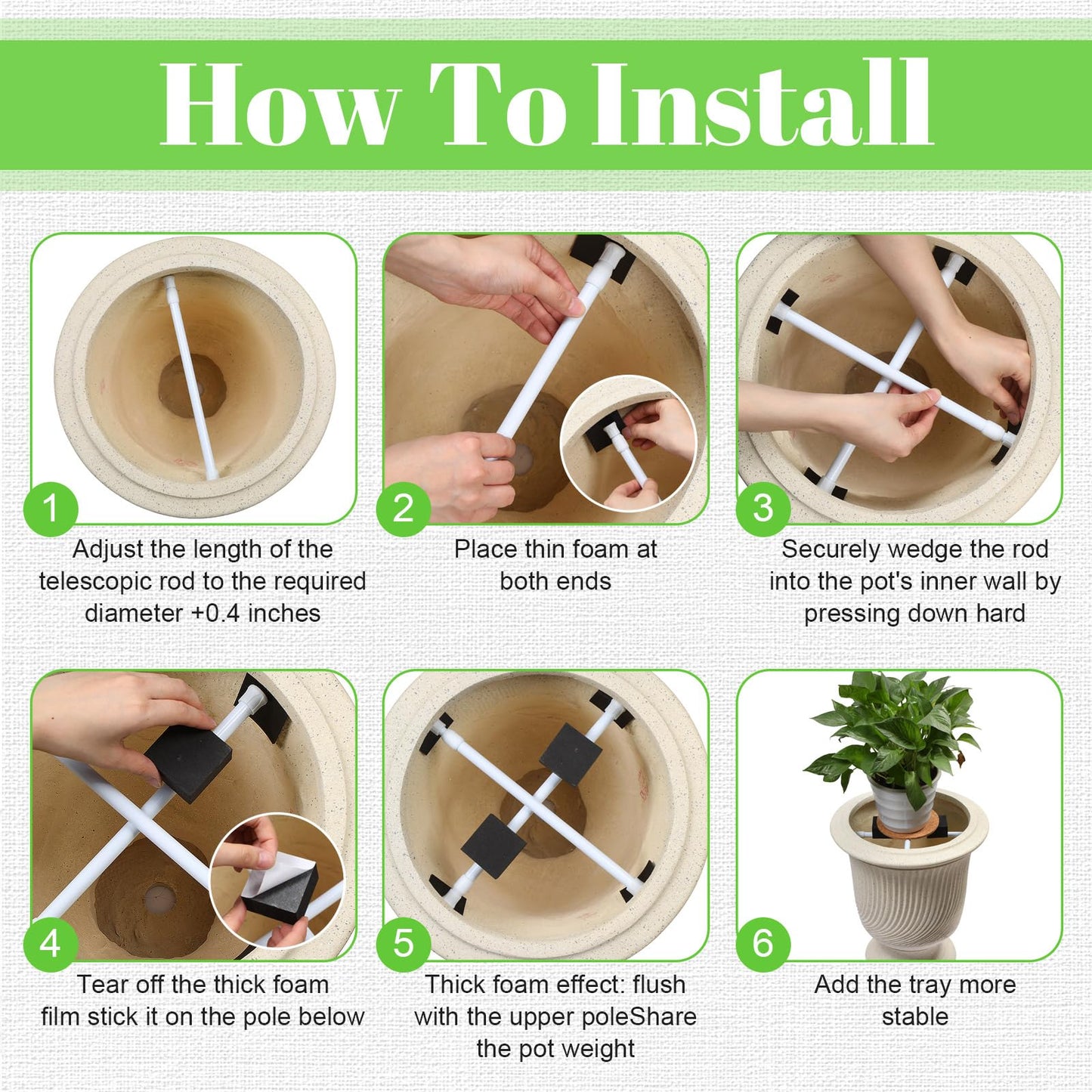 How To Install

1
Adjust the length of the telescopic rod to the required diameter +0.4 inches

2
Place thin foam at both ends

3
Securely wedge the rod into the pot's inner wall by pressing down hard

4
Tear off the thick foam film stick it on the pole below

5
Thick foam effect: flush with the upper poleShare the pot weight

6
Add the tray more stable