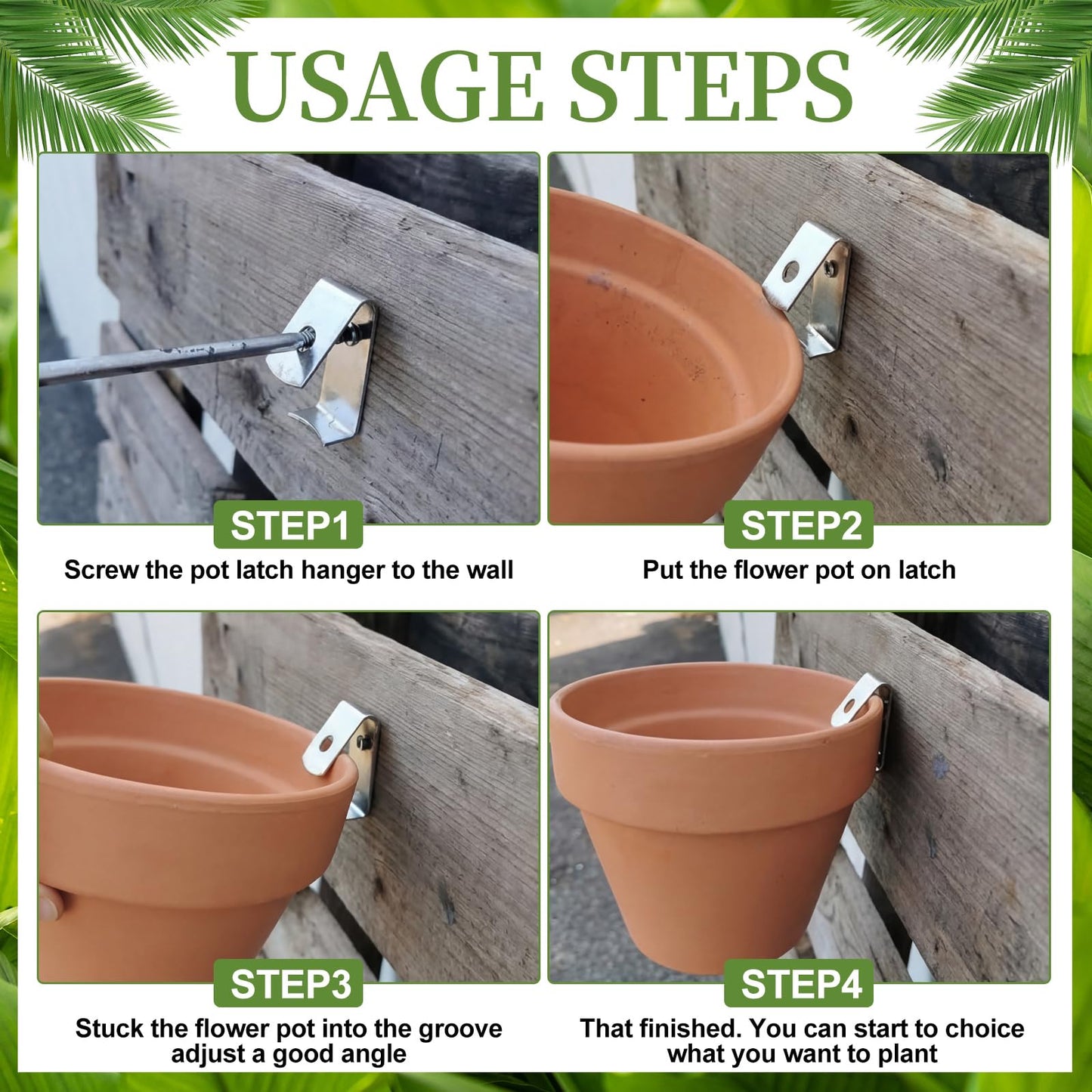 USAGE STEPS

STEP1
Screw the pot latch hanger to the wall

STEP2
Put the flower pot on latch

STEP3
Stuck the flower pot into the groove adjust a good angle

STEP4
That finished. You can start to choice what you want to plant