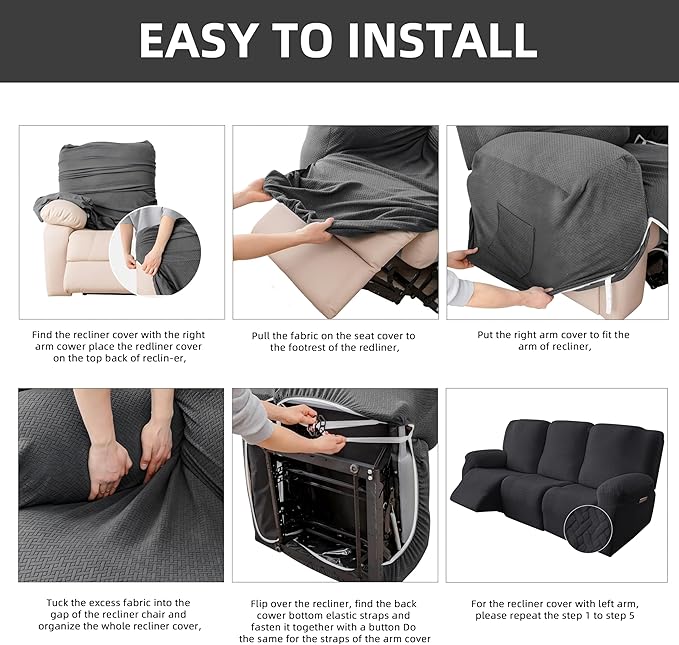 EASY TO INSTALL

Find the recliner cover with the right arm cower place the redliner cover on the top back of reclin-er,

Pull the fabric on the seat cover to the footrest of the redliner,

Put the right arm cover to fit the arm of recliner,

Tuck the excess fabric into the gap of the recliner chair and organize the whole recliner cover,

Flip over the recliner, find the back cower bottom elastic straps and fasten it together with a button Do the same for the straps of the arm cover

For the recliner cover with left arm, please repeat the step 1 to step 5