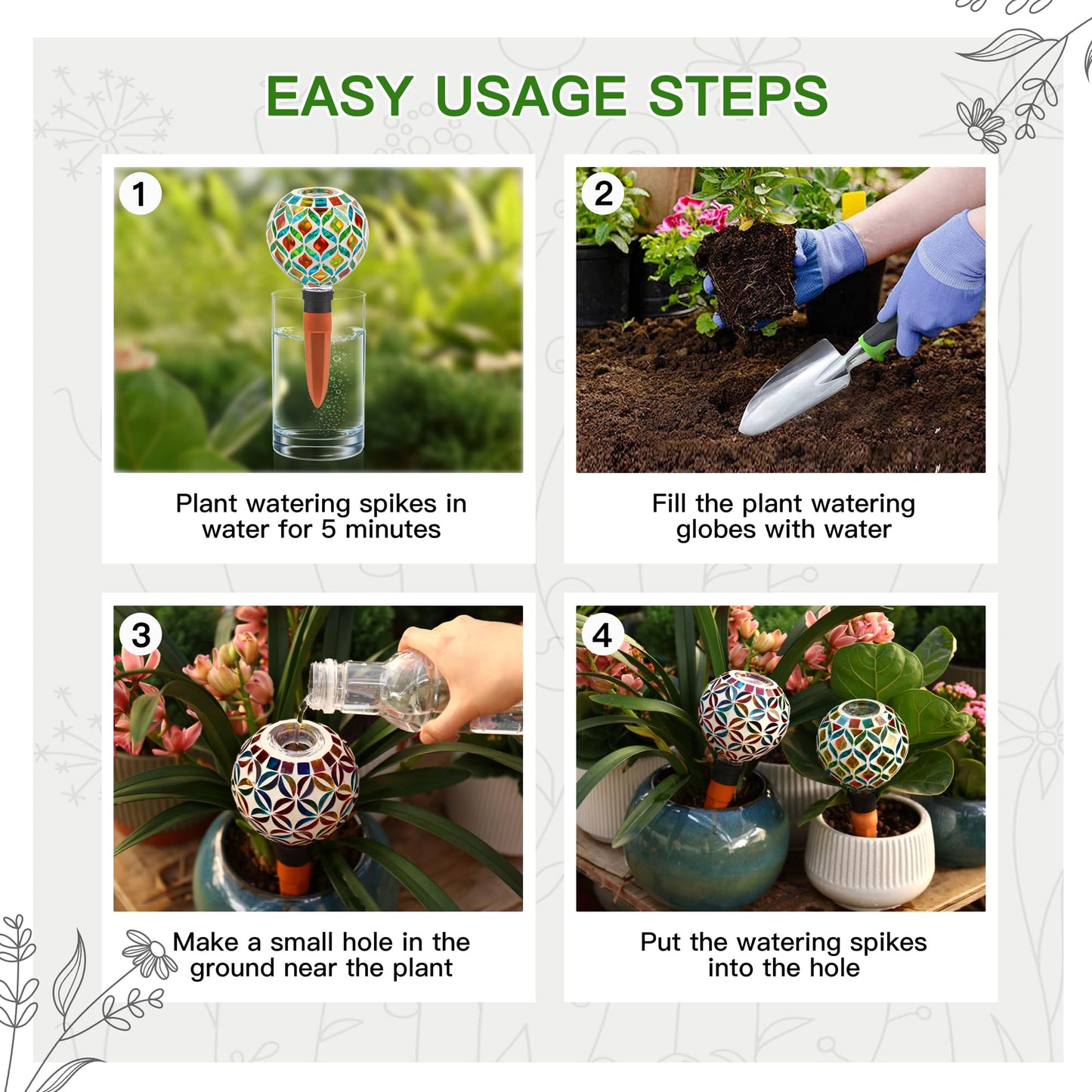 EASY USAGE STEPS

1

Plant watering spikes in water for 5 minutes

2

Fill the plant watering globes with water

3

Make a small hole in the ground near the plant

4

Put the watering spikes into the hole