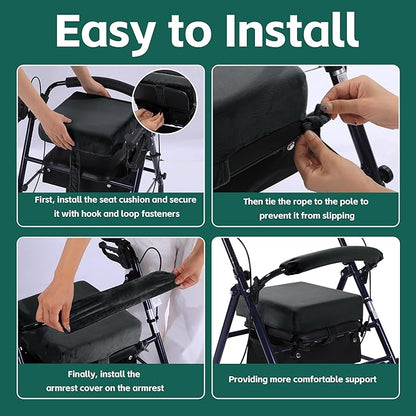 Easy to Install

First, install the seat cushion and secure it with hook and loop fasteners

Then tie the rope to the pole to prevent it from slipping

Finally, install the armrest cover on the armrest

Providing more comfortable support