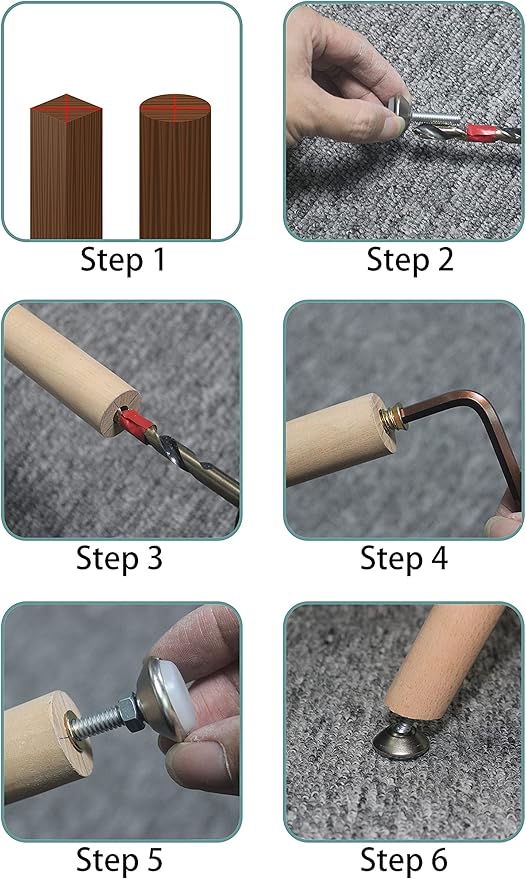 Step 1

Step 2

Step 3

Step 4

Step 5

Step 6