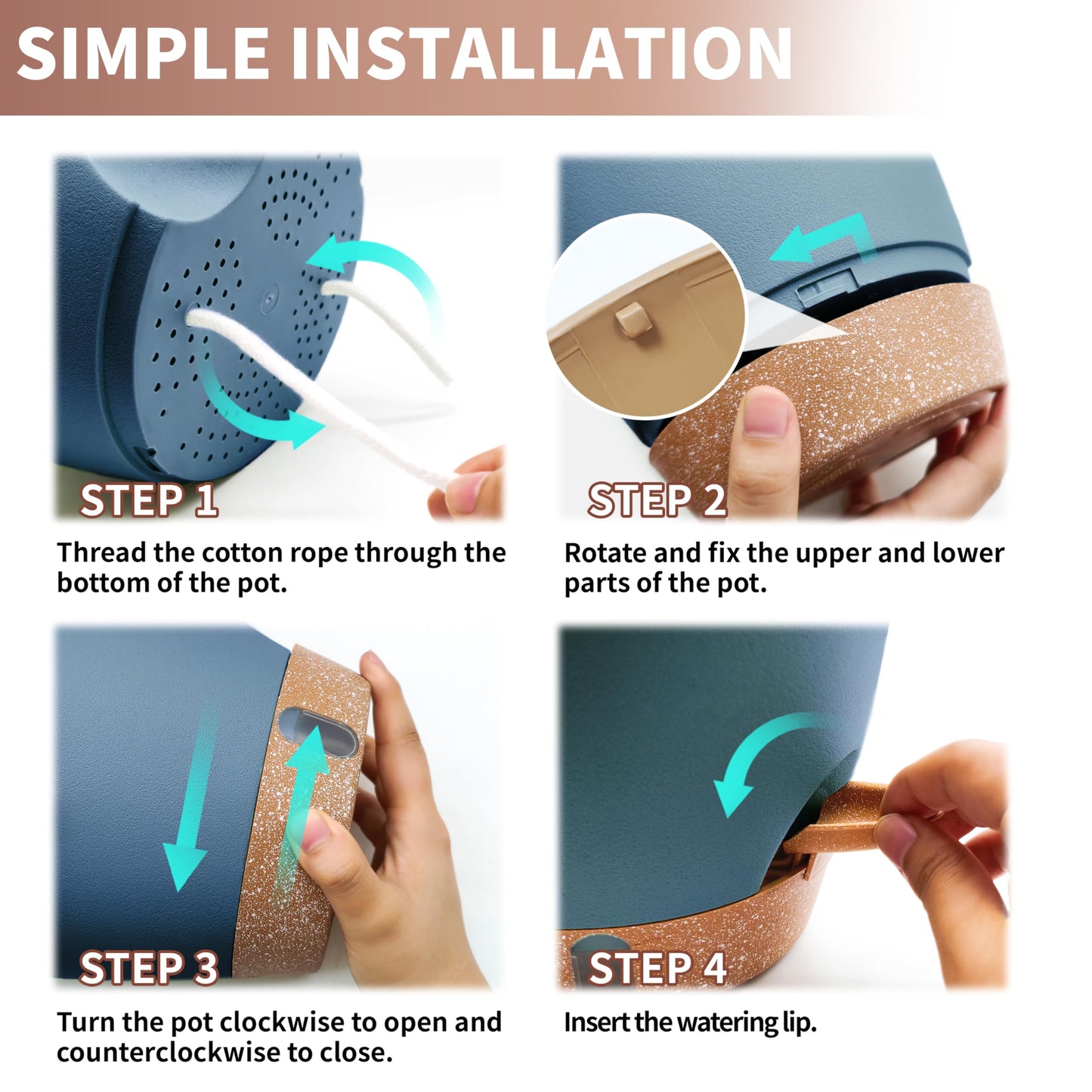 SIMPLE INSTALLATION

STEP 1

Thread the cotton rope through the bottom of the pot.

STEP 2

Rotate and fix the upper and lower parts of the pot.

STEP 3

Turn the pot clockwise to open and counterclockwise to close.

STEP 4

Insert the watering lip.