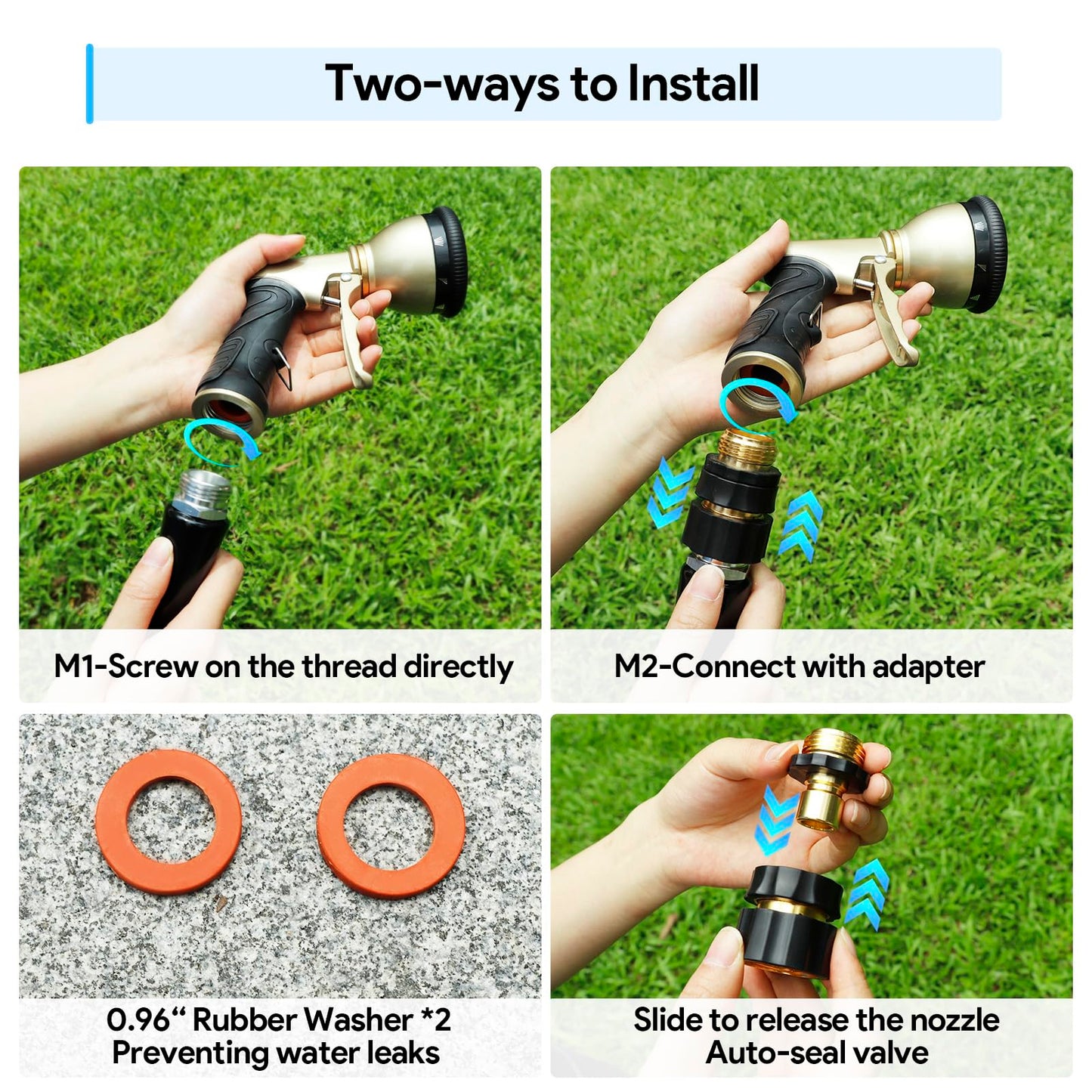 Two-ways to Install

M1-Screw on the thread directly

M2-Connect with adapter

0.96“ Rubber Washer *2
Preventing water leaks

Slide to release the nozzle
Auto-seal valve