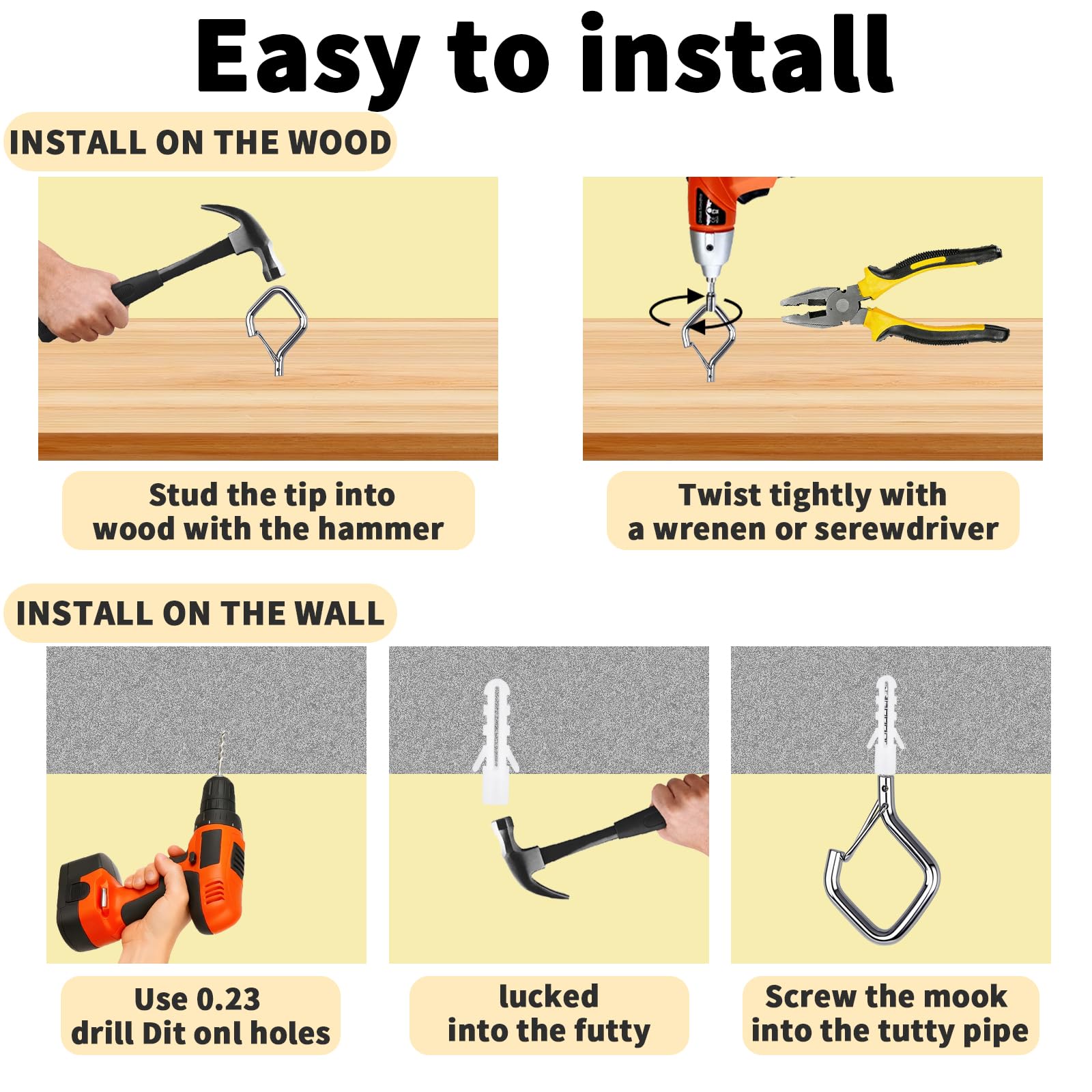 Easy to install

INSTALL ON THE WOOD

Stud the tip into wood with the hammer

Twist tightly with a wrenen or serewdriver

INSTALL ON THE WALL

Use 0.23 drill Dit onl holes

lucked into the futty

Screw the mook into the tutty pipe