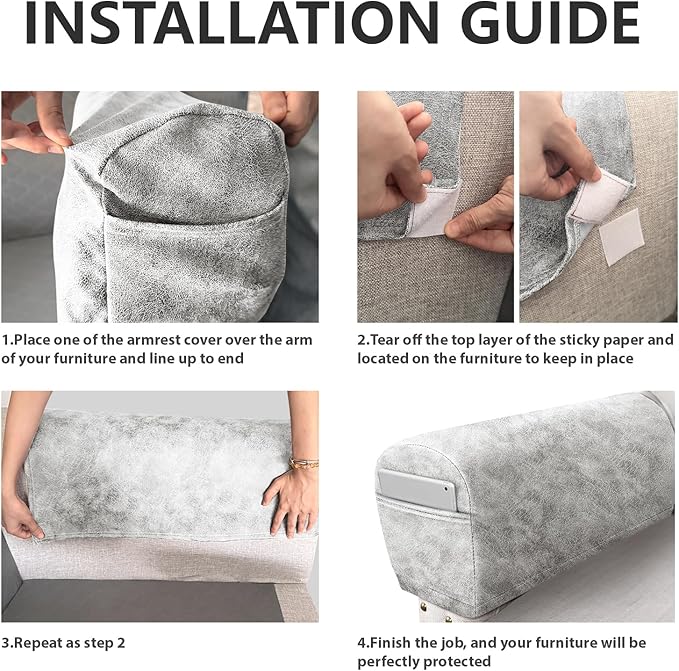 INSTALLATION GUIDE

1.Place one of the armrest cover over the arm of your furniture and line up to end

2.Tear off the top layer of the sticky paper and located on the furniture to keep in place

3.Repeat as step 2

4.Finish the job, and your furniture will be perfectly protected