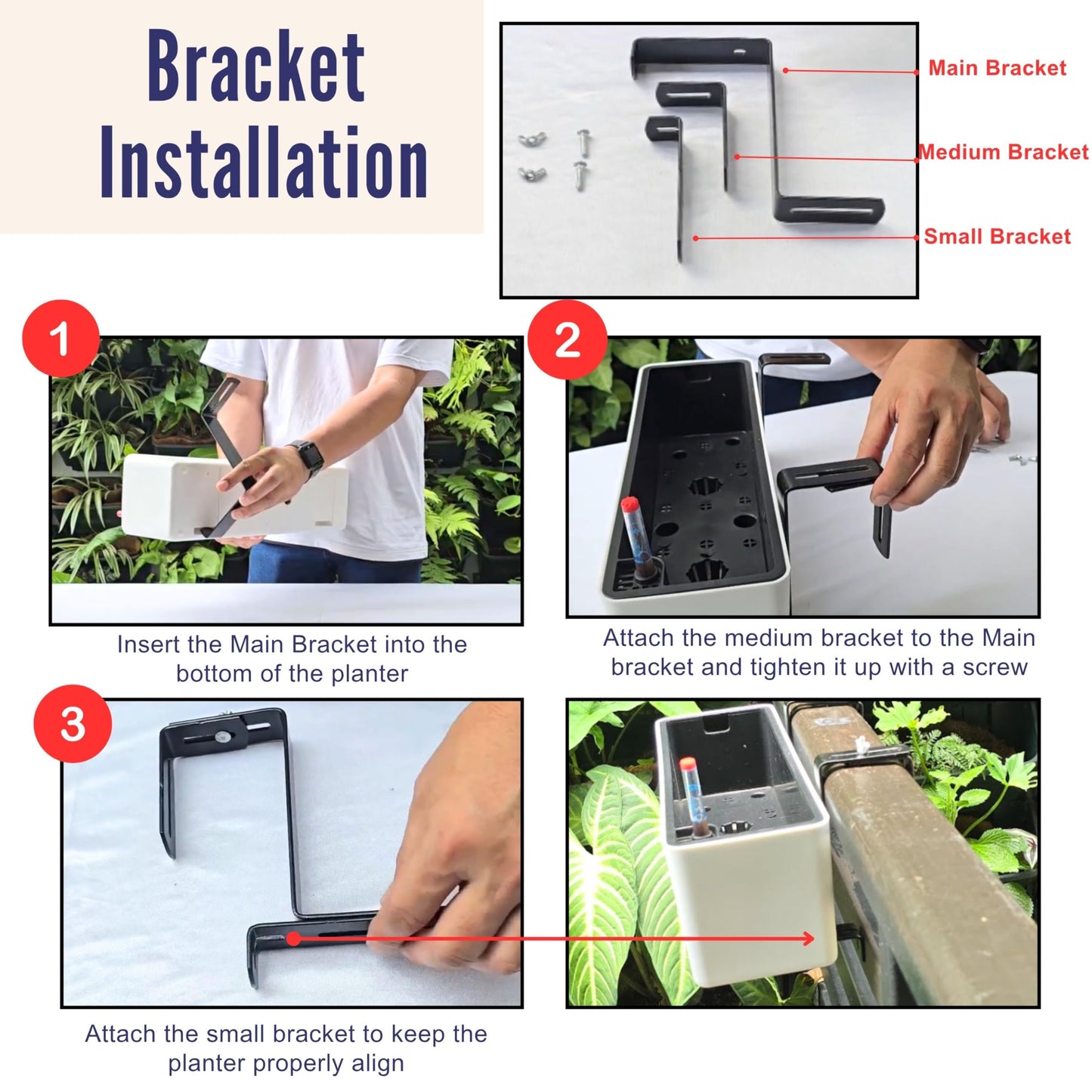 Bracket Installation

Main Bracket

Medium Bracket

Small Bracket

1

Insert the Main Bracket into the bottom of the planter

2

Attach the medium bracket to the Main bracket and tighten it up with a screw

3

Attach the small bracket to keep the planter properly align