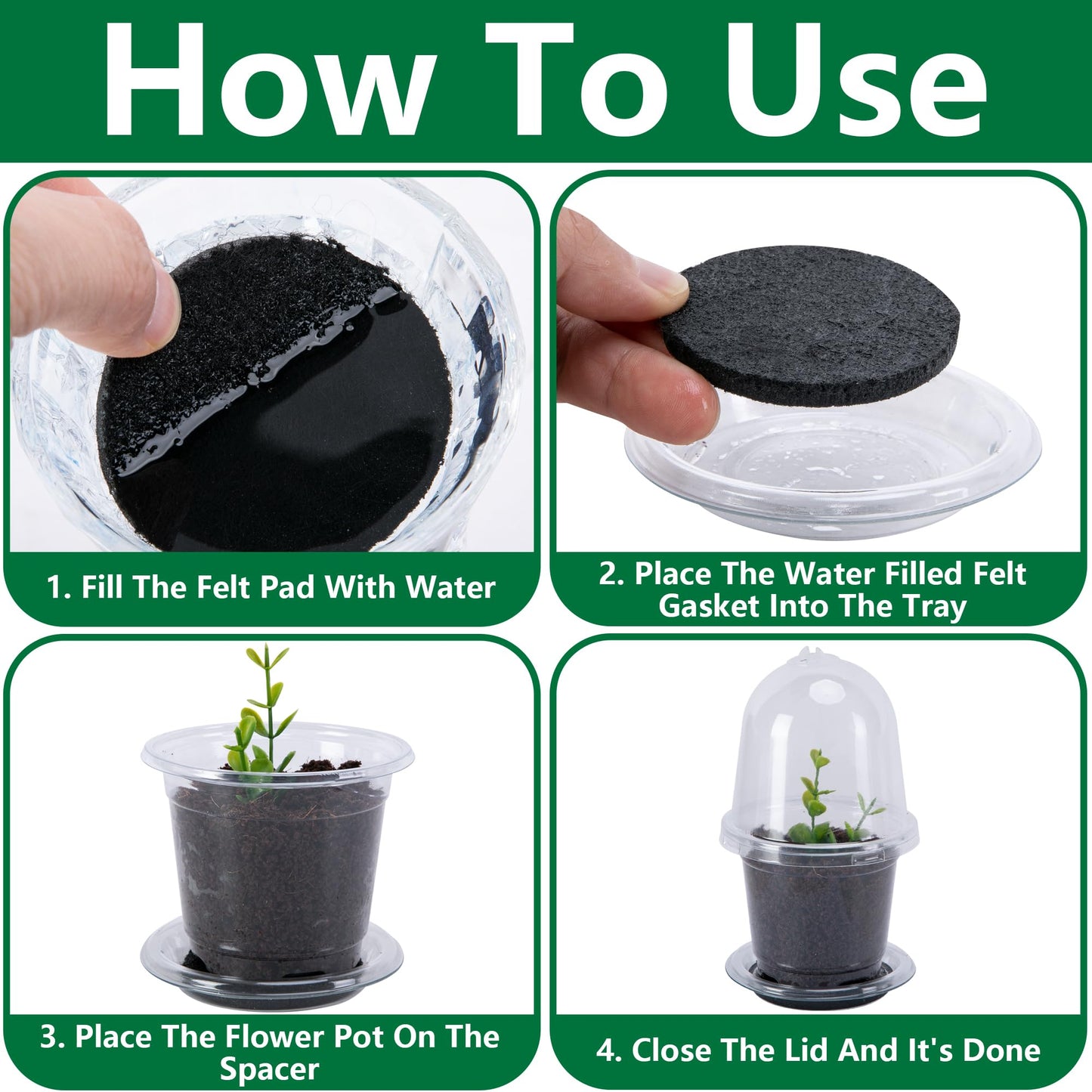 How To Use

1. Fill The Felt Pad With Water

2. Place The Water Filled Felt Gasket Into The Tray

3. Place The Flower Pot On The Spacer

4. Close The Lid And It's Done