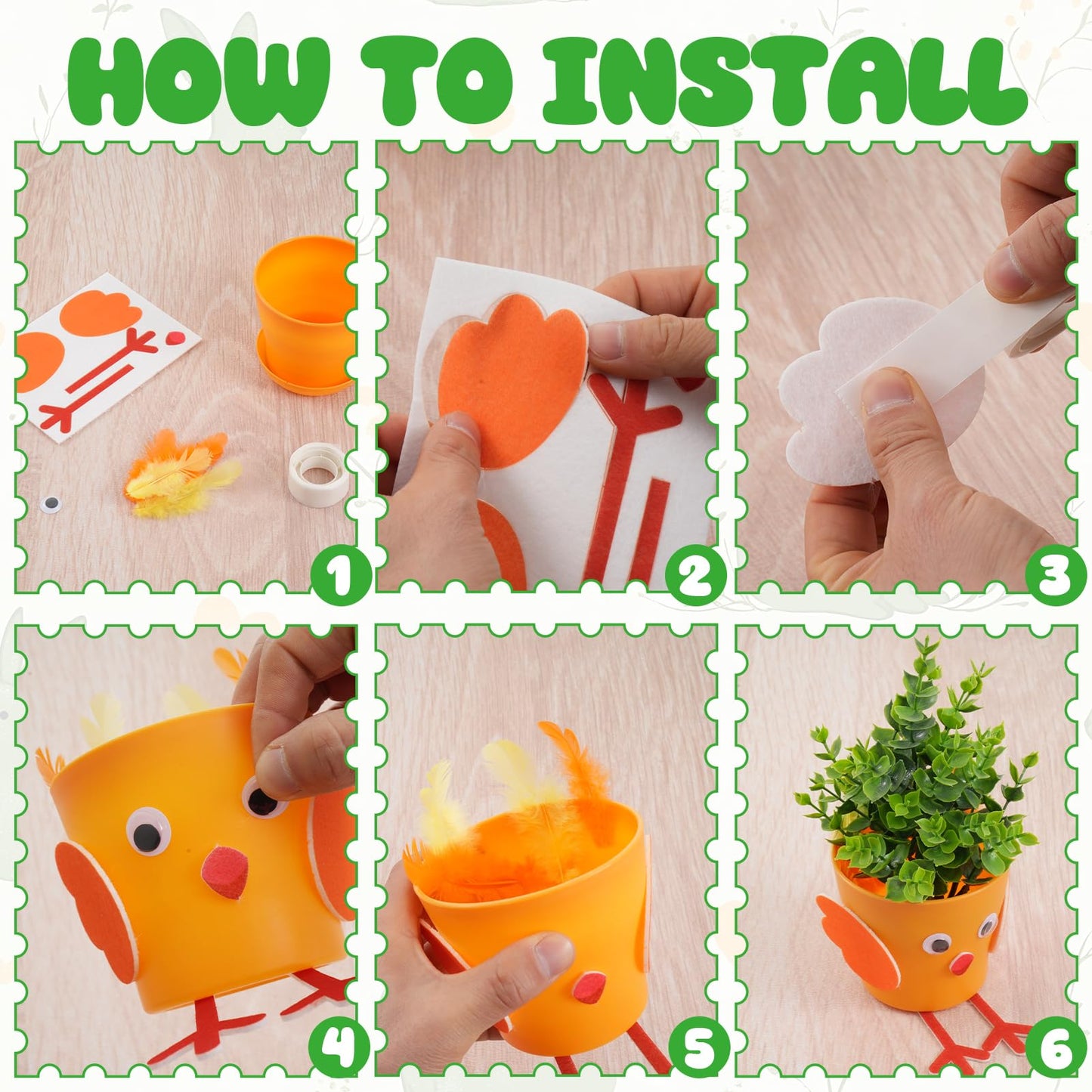 HOW TO INSTALL

1

2

3

4

5

6