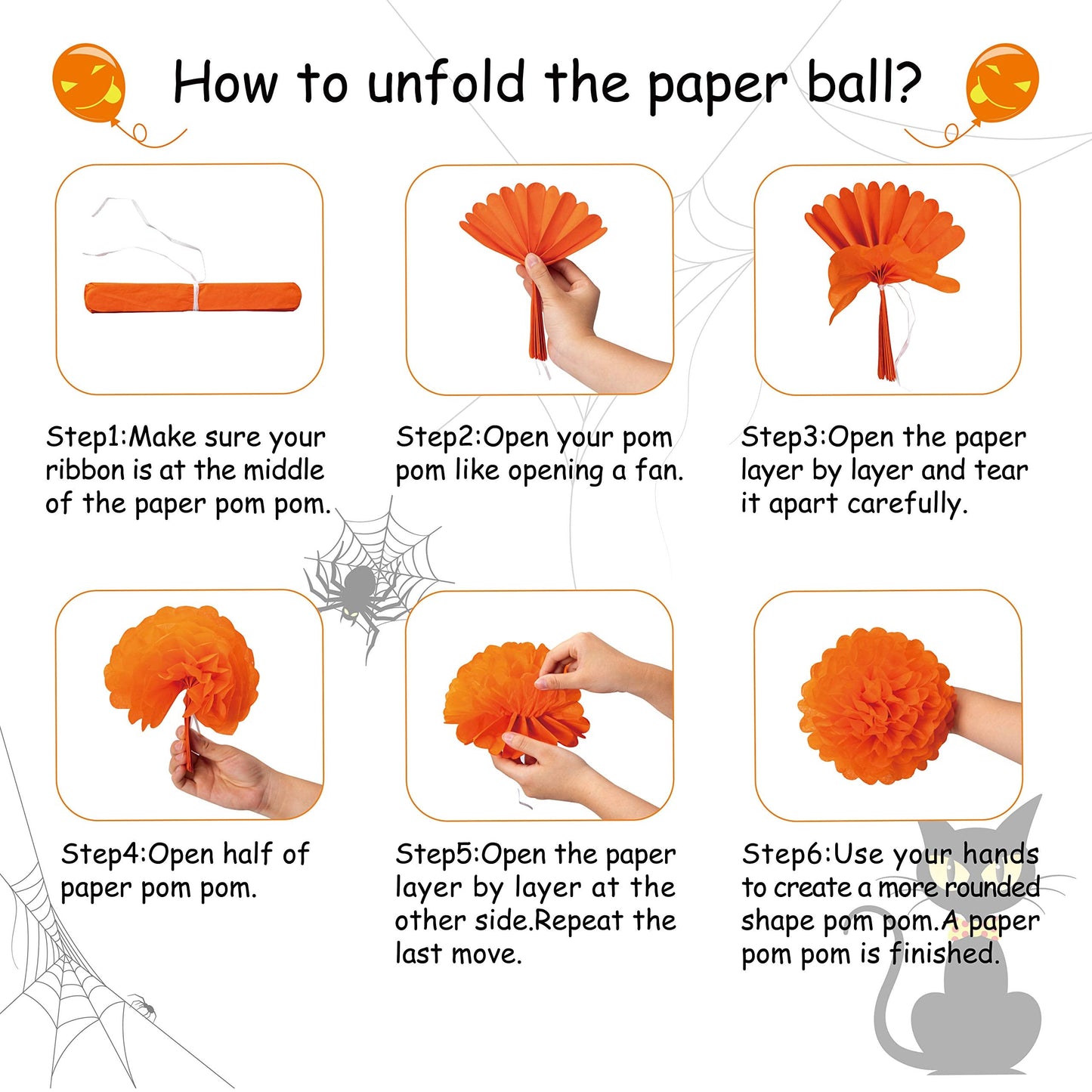 How to unfold the paper ball?

Step1:Make sure your ribbon is at the middle of the paper pom pom.

Step2:Open your pom pom like opening a fan.

Step3:Open the paper layer by layer and tear it apart carefully.

Step4:Open half of paper pom pom.

Step5:Open the paper layer by layer at the other side.Repeat the last move.

Step6:Use your hands to create a more rounded shape pom pom.A paper pom pom is finished.