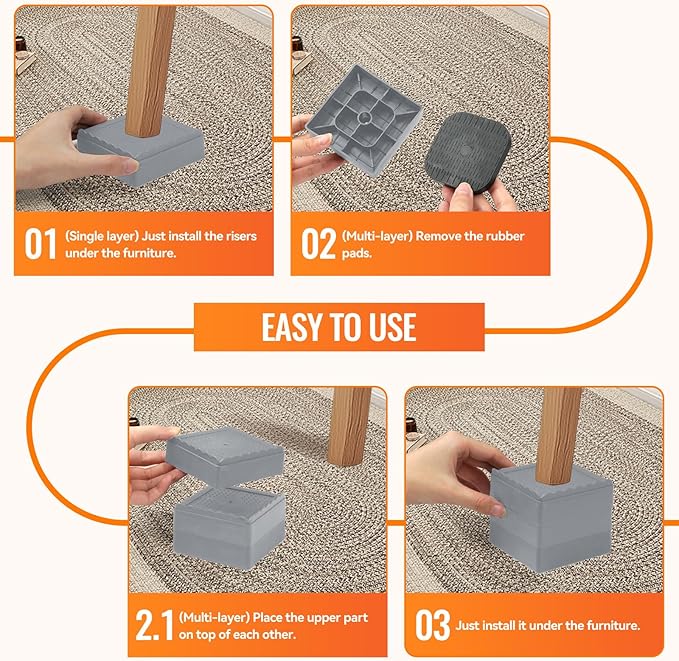 01 (Single layer) Just install the risers under the furniture.

02 (Multi-layer) Remove the rubber pads.

EASY TO USE

2.1 (Multi-layer) Place the upper part on top of each other.

03 Just install it under the furniture.