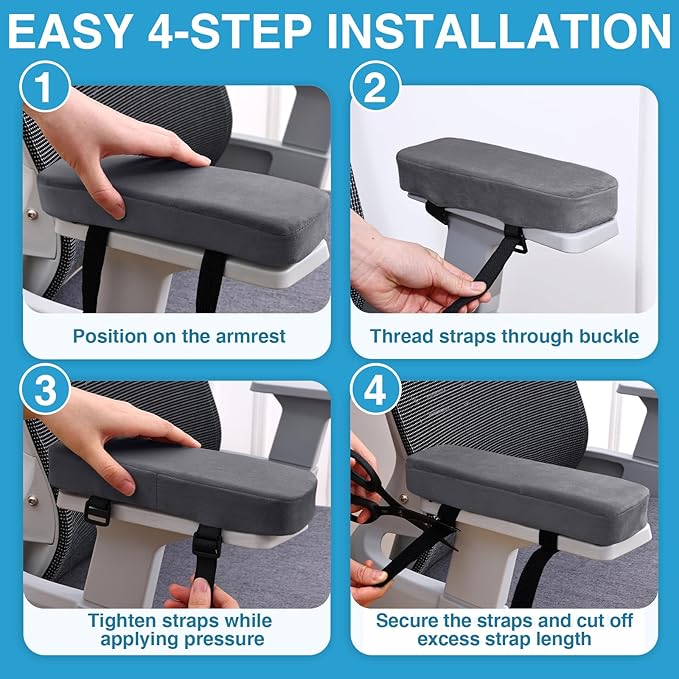 EASY 4-STEP INSTALLATION

1

Position on the armrest

2

Thread straps through buckle

3

Tighten straps while applying pressure

4

Secure the straps and cut off excess strap length