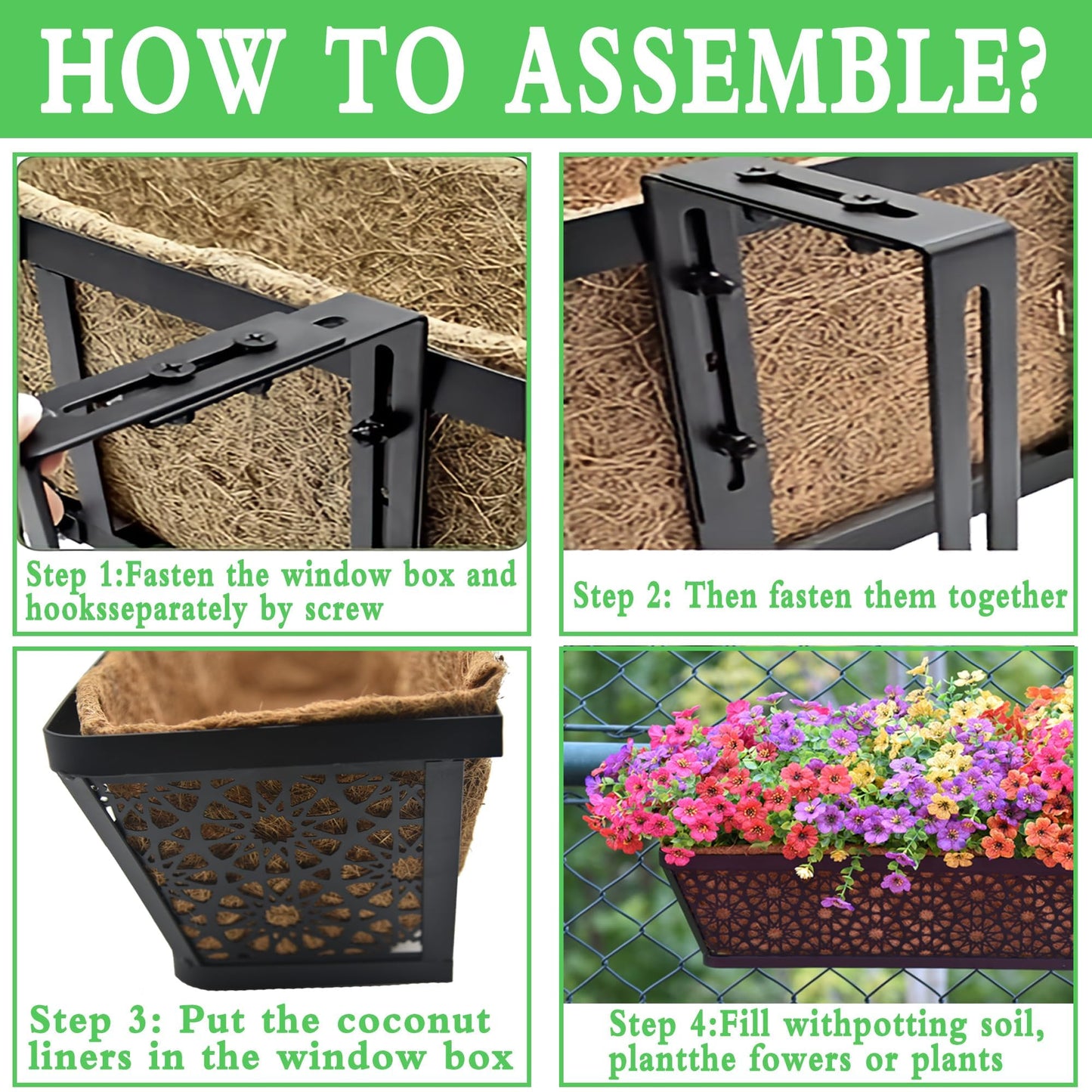 HOW TO ASSEMBLE?

Step 1:Fasten the window box and hooksseparately by screw

Step 2: Then fasten them together

Step 3: Put the coconut liners in the window box

Step 4:Fill withpotting soil, plantthe fowers or plants