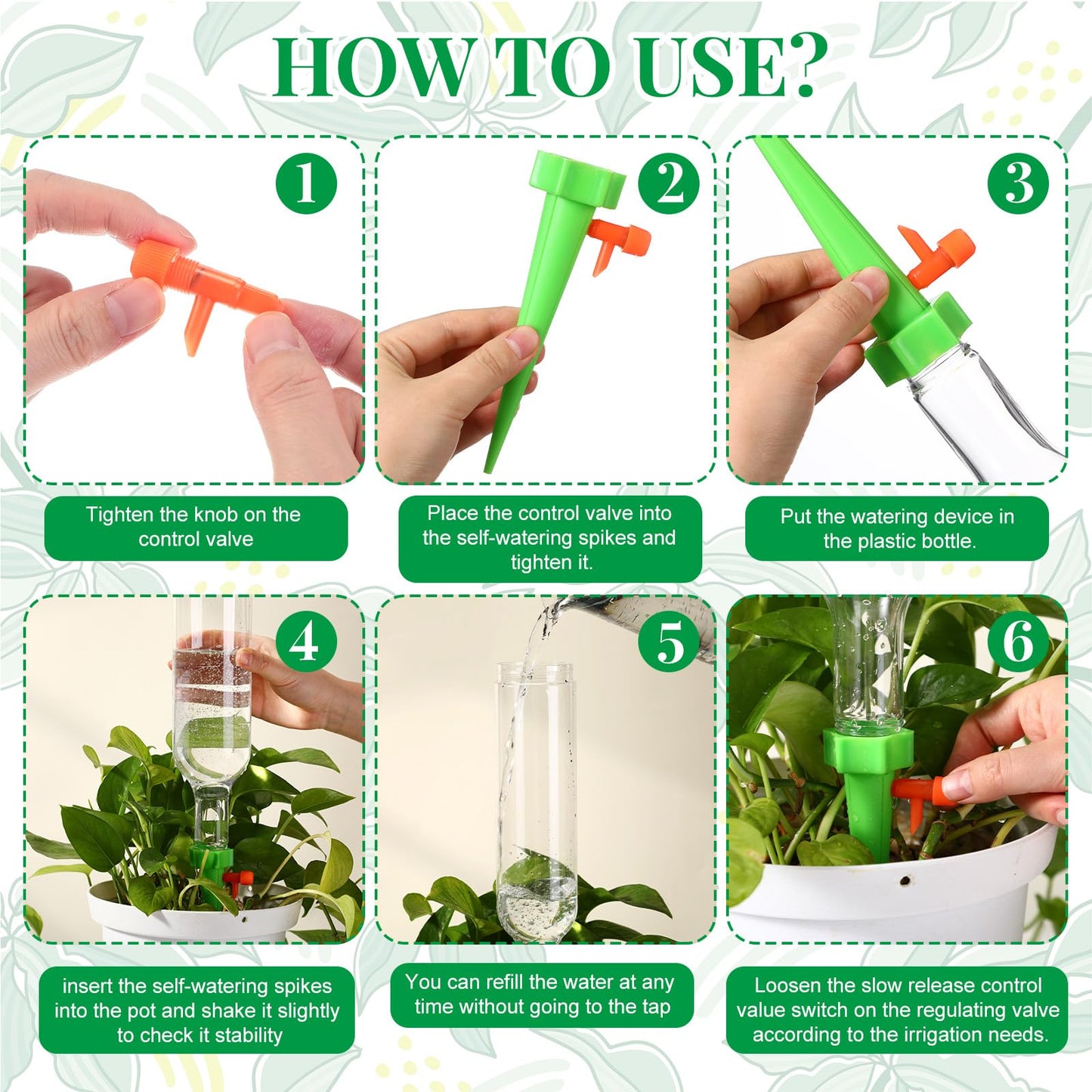 HOW TO USE?

1

Tighten the knob on the control valve

2

Place the control valve into the self-watering spikes and tighten it.

3

Put the watering device in the plastic bottle.

4

insert the self-watering spikes into the pot and shake it slightly to check it stability

5

You can refill the water at any time without going to the tap

6

Loosen the slow release control value switch on the regulating valve according to the irrigation needs.