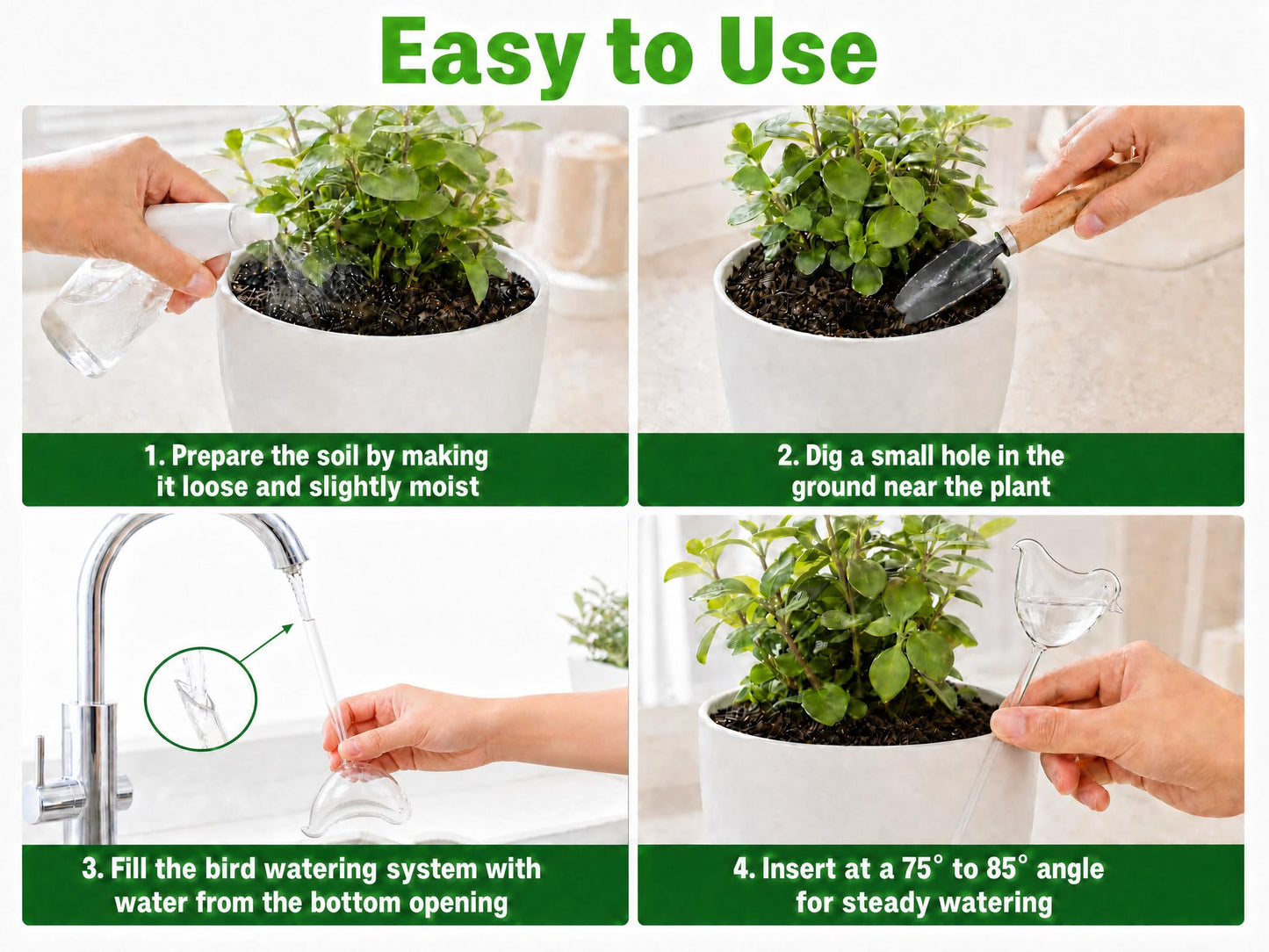 Easy to Use

1. Prepare the soil by making it loose and slightly moist

2. Dig a small hole in the ground near the plant

3. Fill the bird watering system with water from the bottom opening

4. Insert at a 75° to 85° angle for steady watering