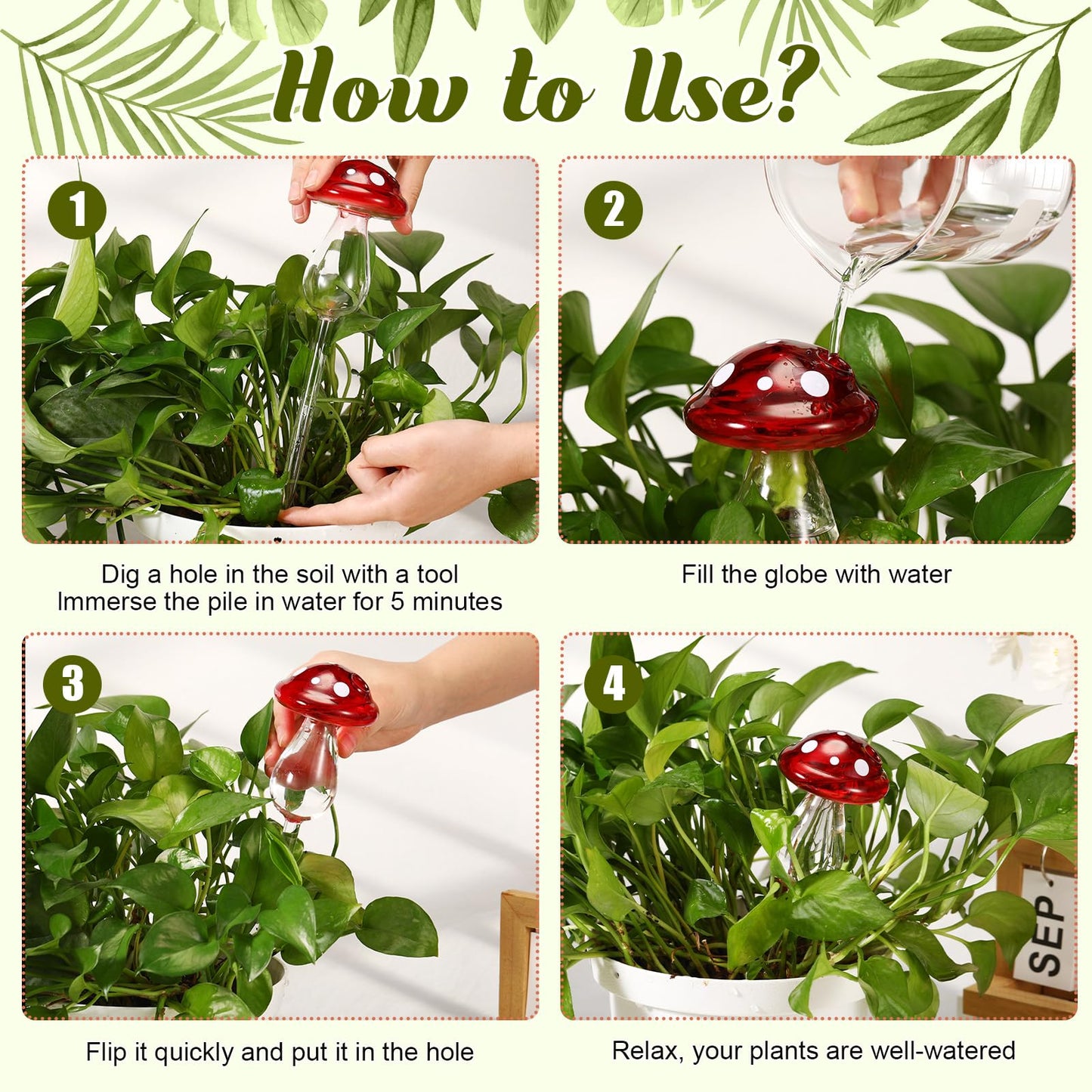 How to Use?

1

Dig a hole in the soil with a tool
Immerse the pile in water for 5 minutes

2

Fill the globe with water

3

Flip it quickly and put it in the hole

4

SEP.

Relax, your plants are well-watered