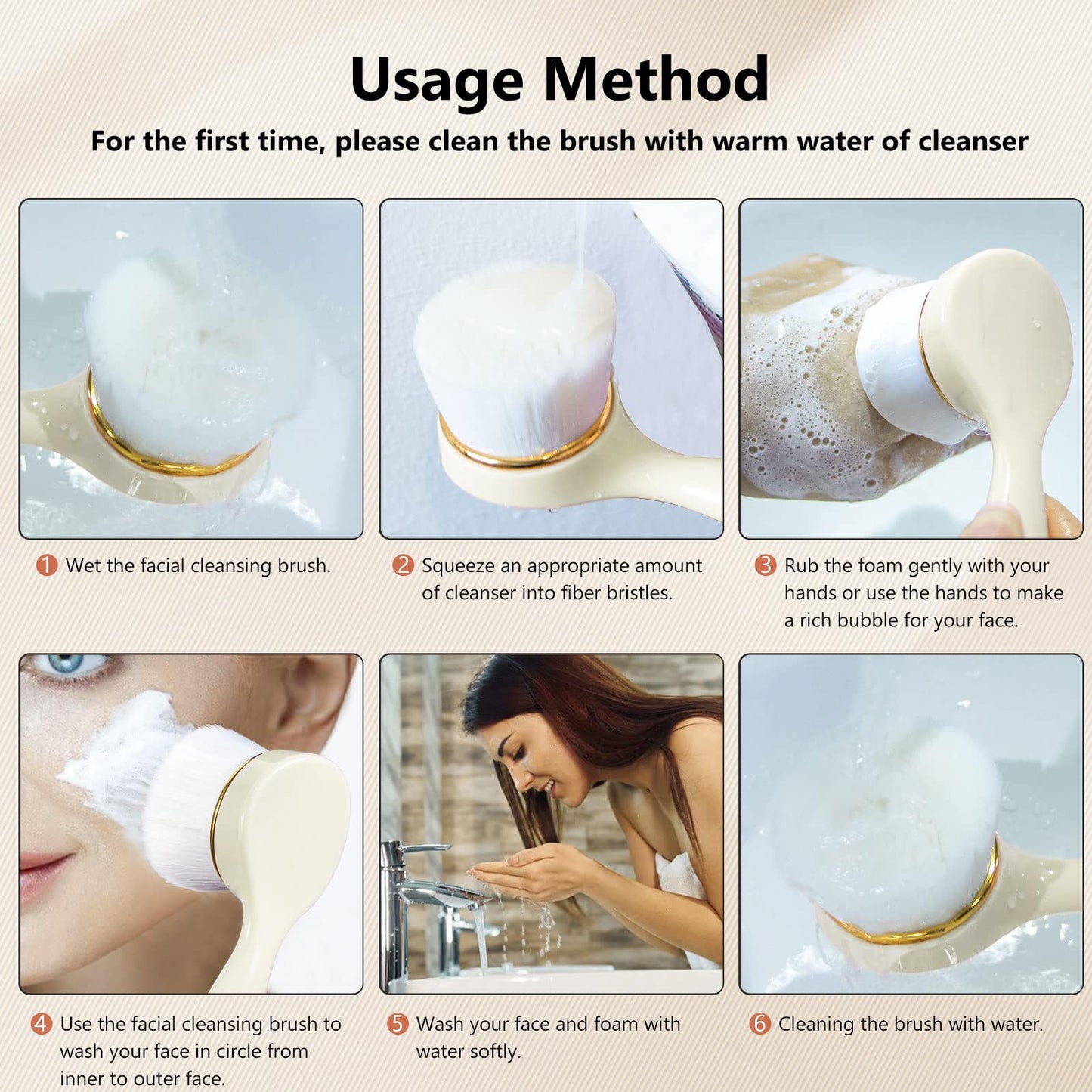 Usage Method

For the first time, please clean the brush with warm water of cleanser

1 Wet the facial cleansing brush.

2 Squeeze an appropriate amount of cleanser into fiber bristles.

3 Rub the foam gently with your hands or use the hands to make a rich bubble for your face.

4 Use the facial cleansing brush to wash your face in circle from inner to outer face.

5 Wash your face and foam with water softly.

6 Cleaning the brush with water.