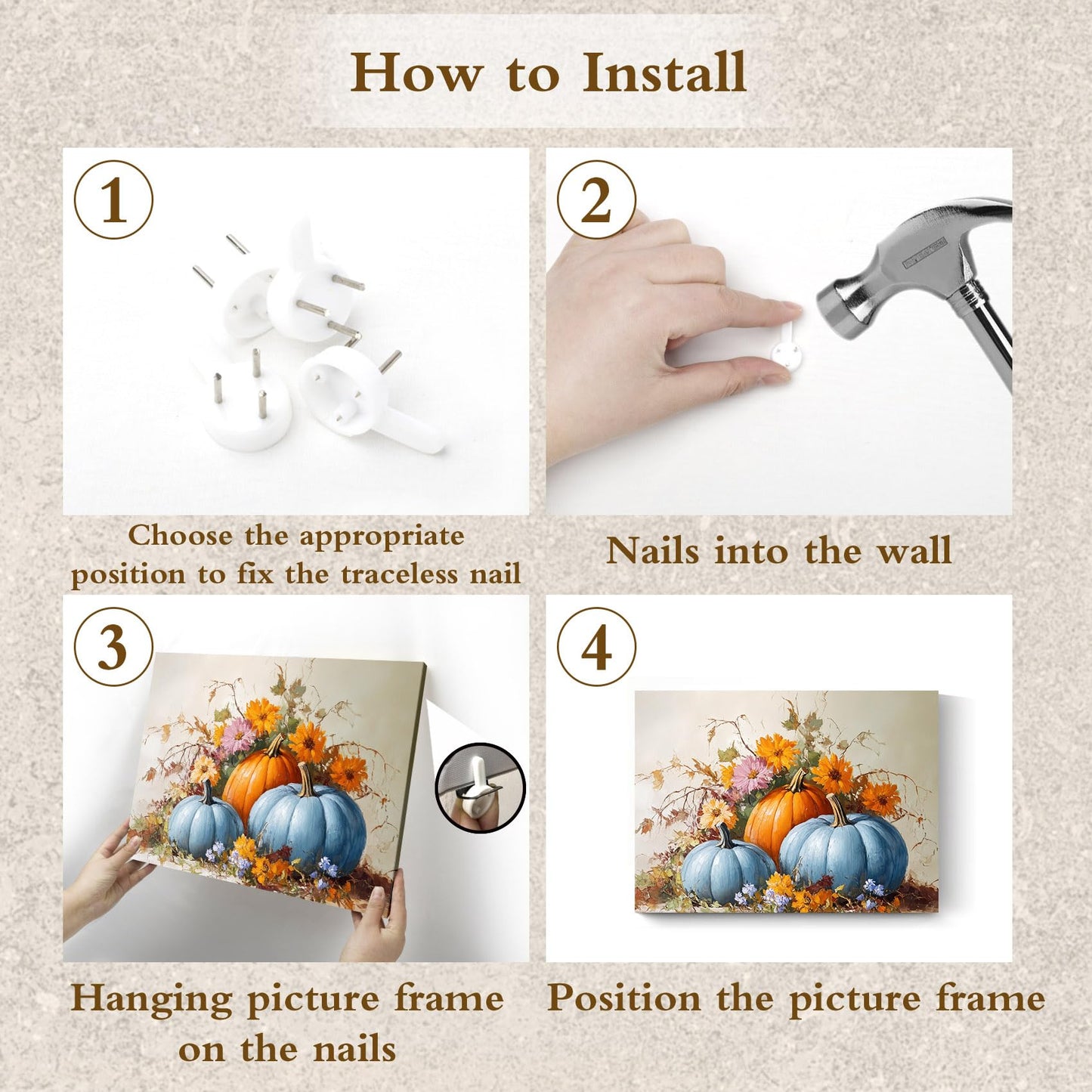 How to Install

1

Choose the appropriate position to fix the traceless nail

2

Nails into the wall

3

Hanging picture frame on the nails

4

Position the picture frame