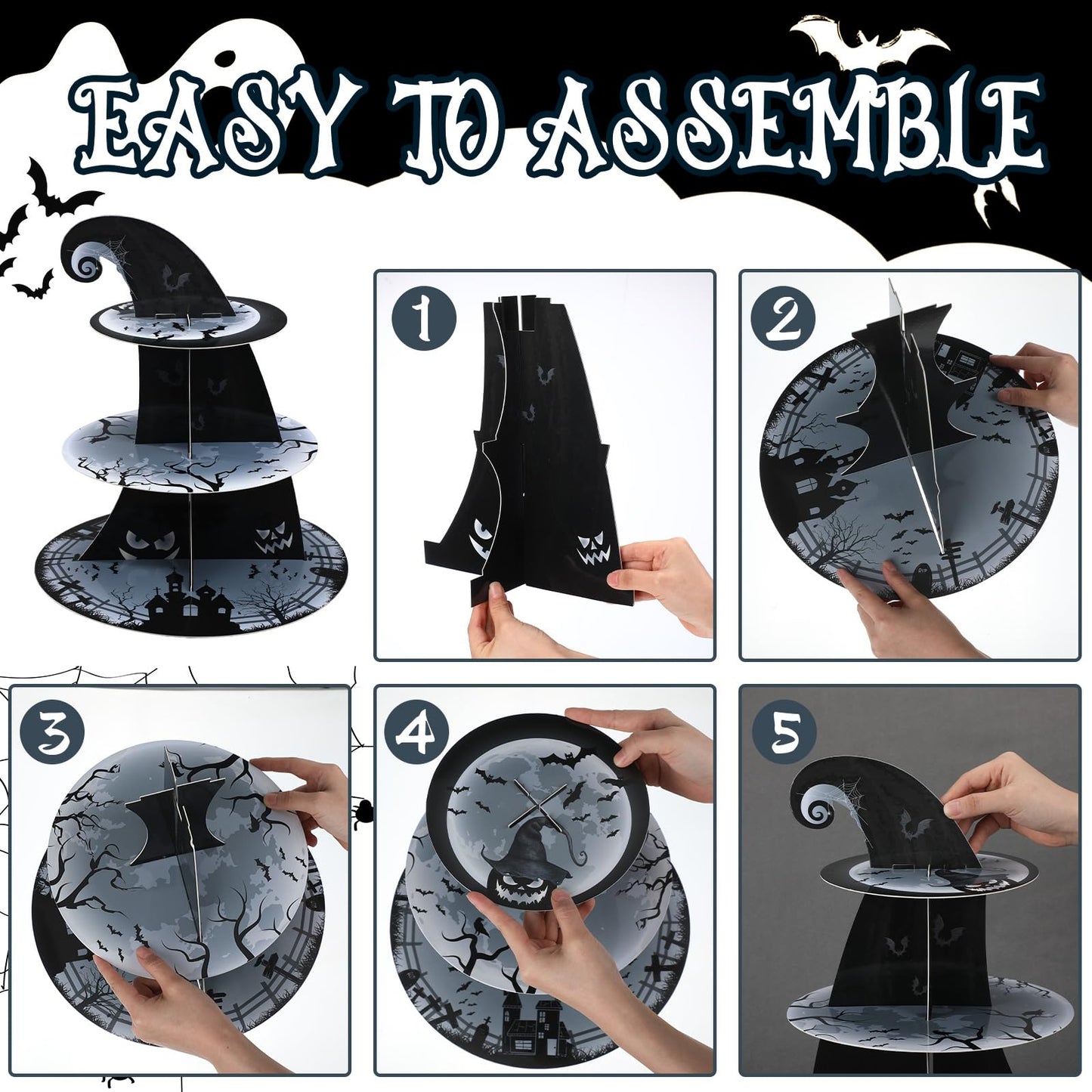 EASY TO ASSEMBLE

1

2

3

4

5