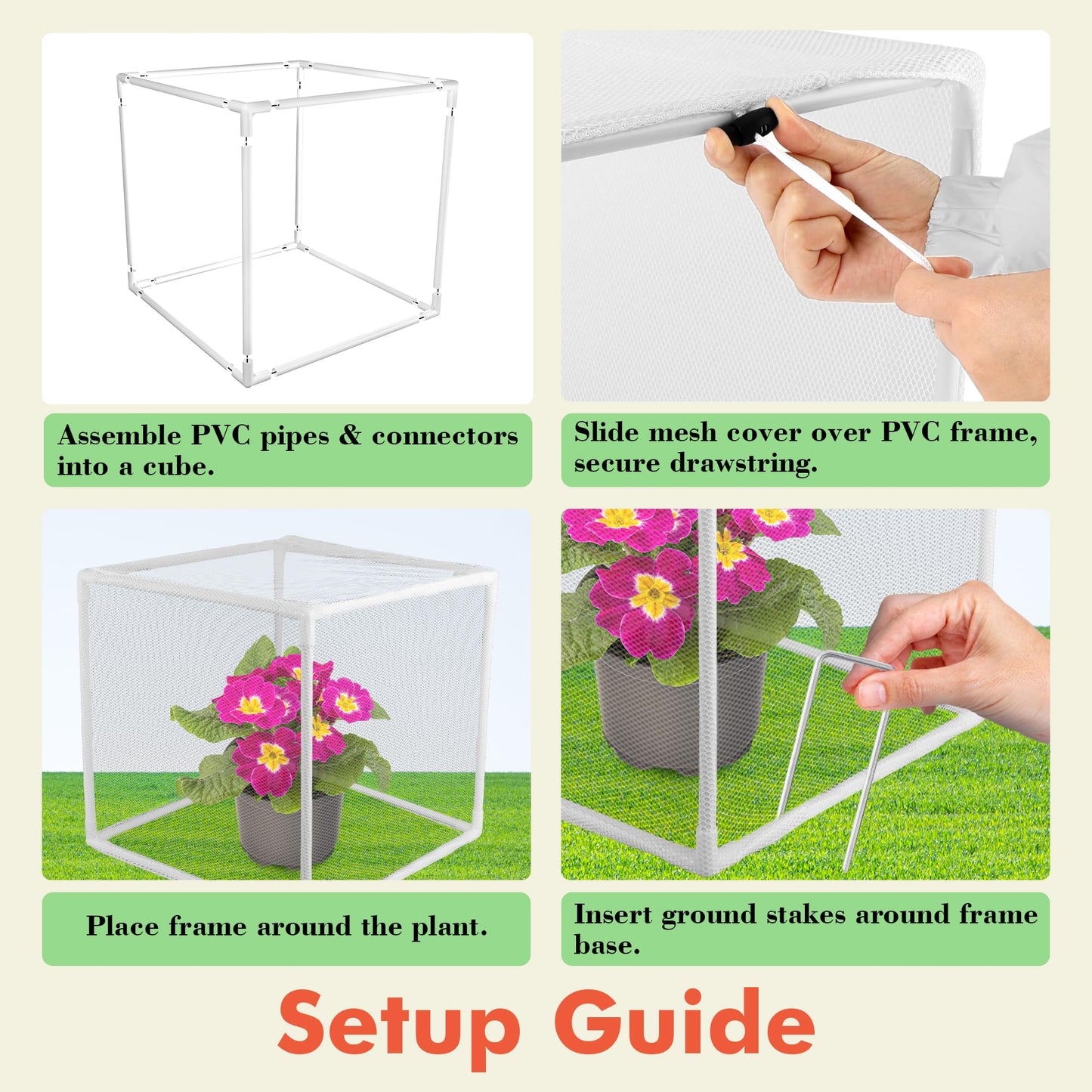 Assemble PVC pipes & connectors into a cube.

Slide mesh cover over PVC frame, secure drawstring.

Place frame around the plant.

Insert ground stakes around frame base.

Setup Guide