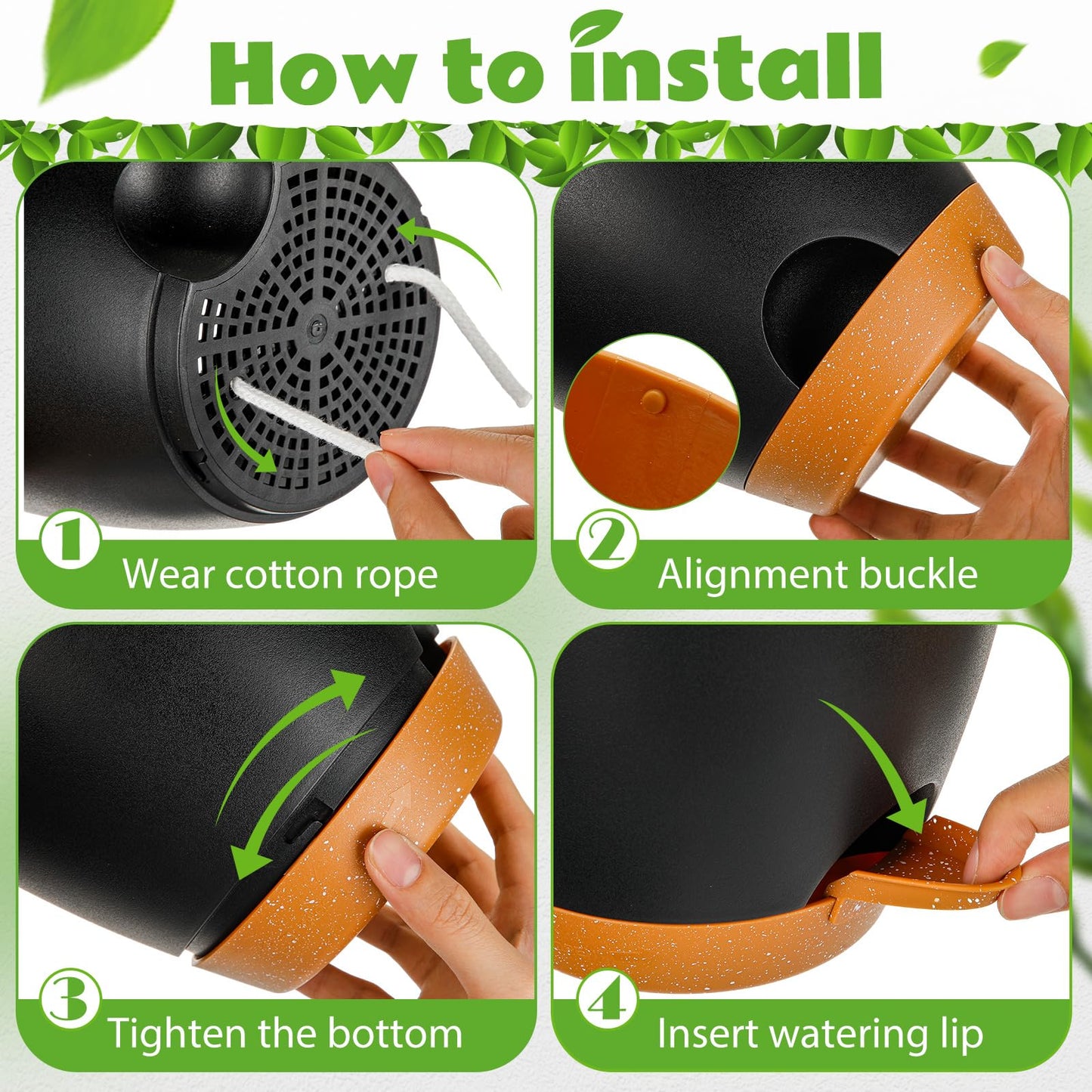 How to install

1 Wear cotton rope

2 Alignment buckle

3 Tighten the bottom

4 Insert watering lip