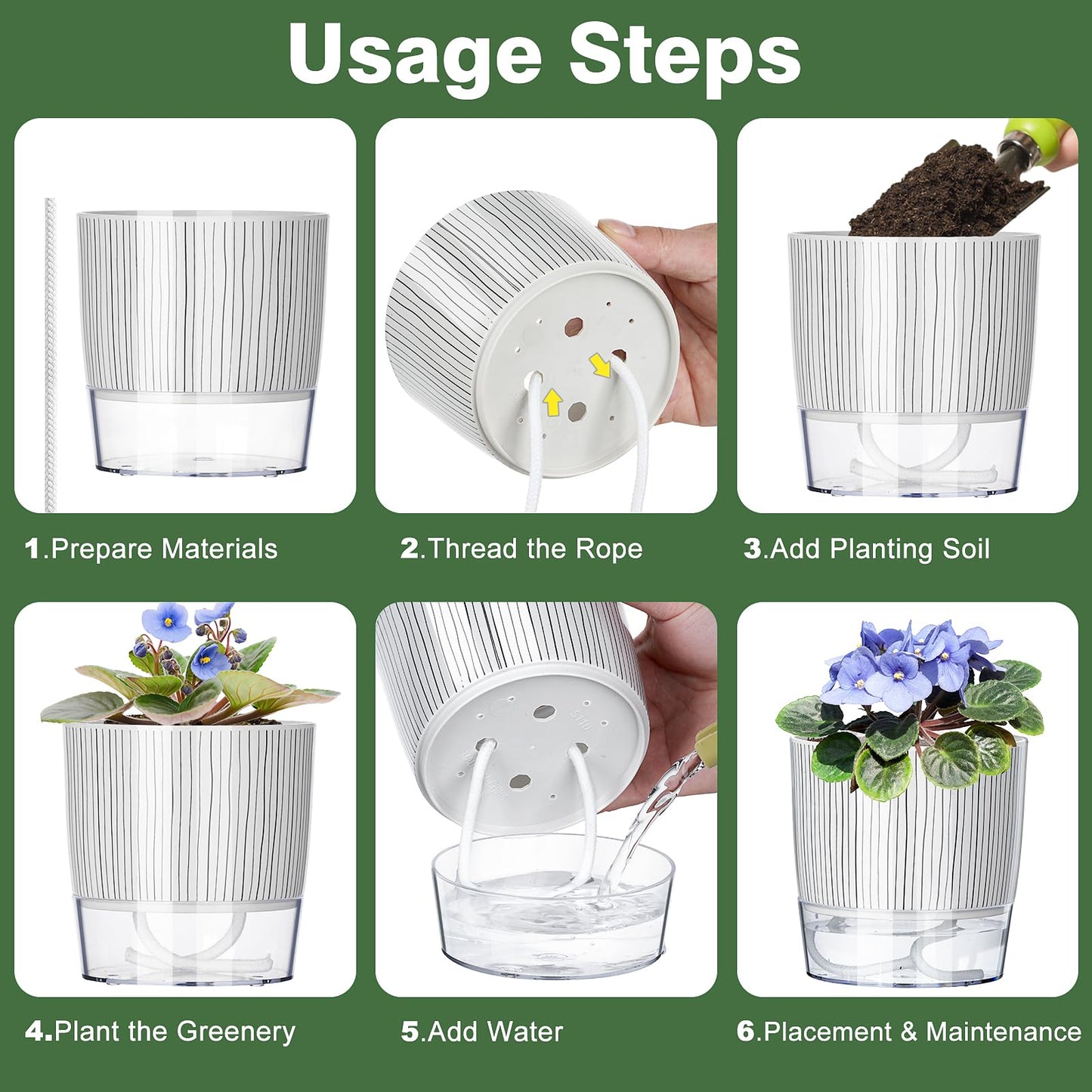 Usage Steps

1.Prepare Materials

2.Thread the Rope

3.Add Planting Soil

4.Plant the Greenery

5.Add Water

6.Placement & Maintenance