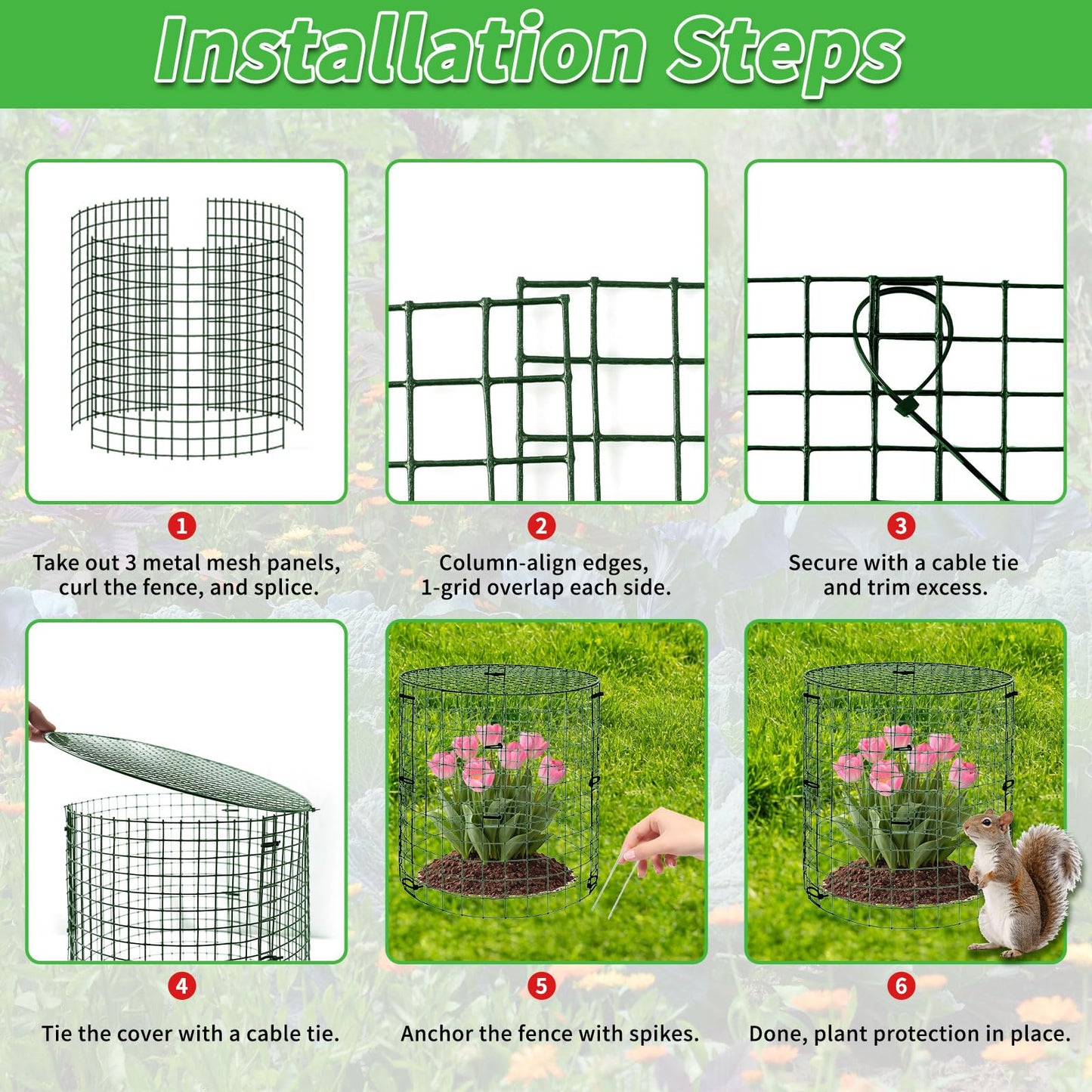 Installation Steps

1
Take out 3 metal mesh panels, curl the fence, and splice.

2
Column-align edges, 1-grid overlap each side.

3
Secure with a cable tie and trim excess.

4
Tie the cover with a cable tie.

5
Anchor the fence with spikes.

6
Done, plant protection in place.