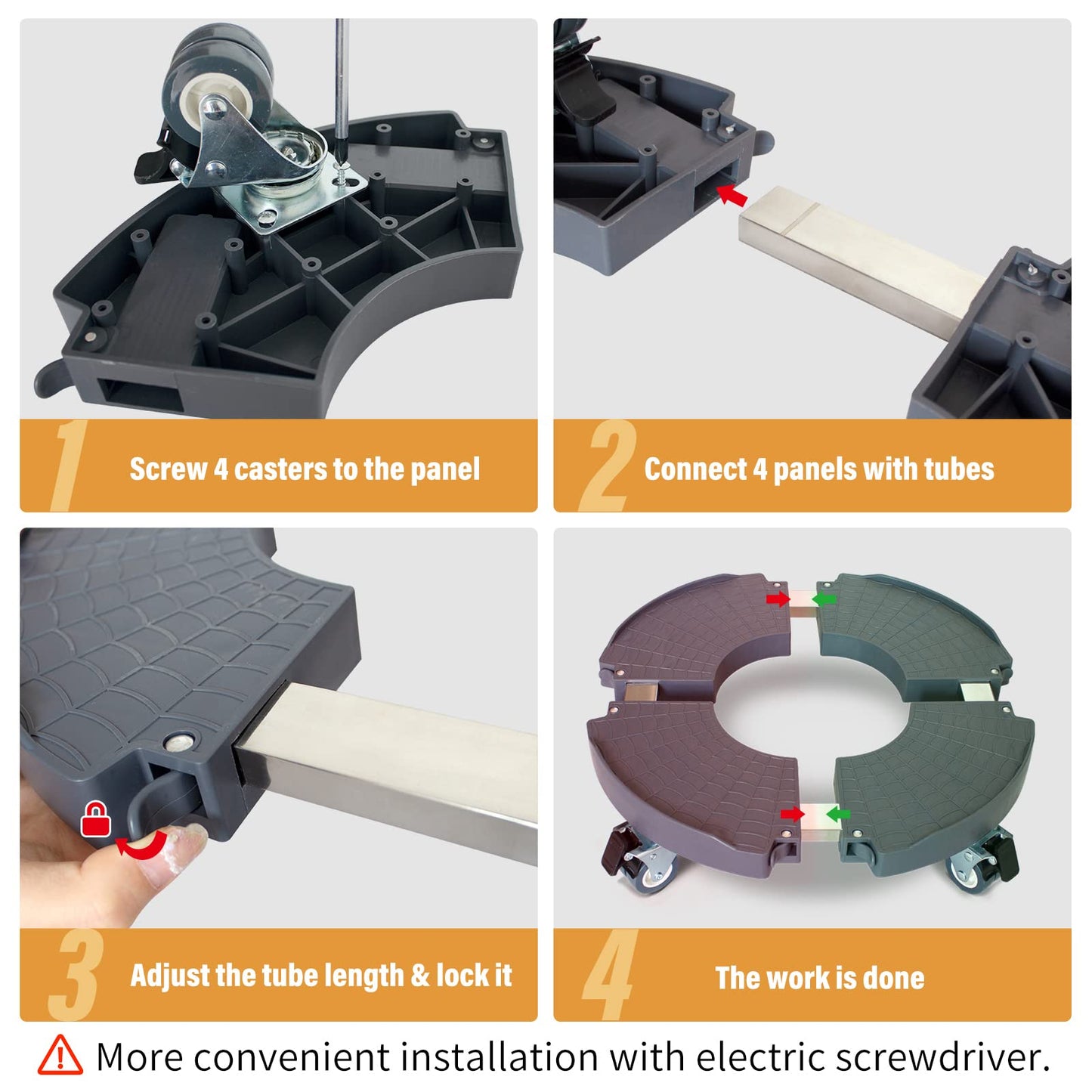 1 Screw 4 casters to the panel

2 Connect 4 panels with tubes

3 Adjust the tube length & lock it

4 The work is done

More convenient installation with electric screwdriver.