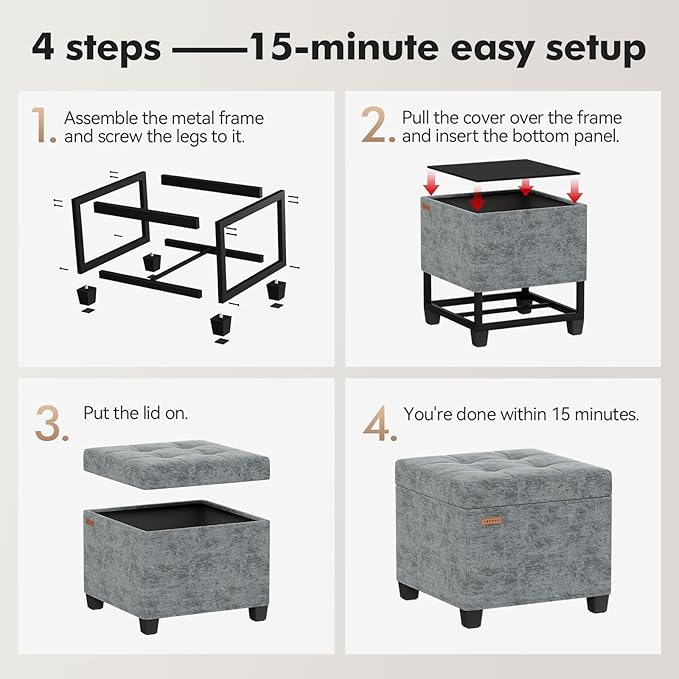 4 steps ——15-minute easy setup

1. Assemble the metal frame and screw the legs to it.

2. Pull the cover over the frame and insert the bottom panel.

3. Put the lid on.

4. You're done within 15 minutes.