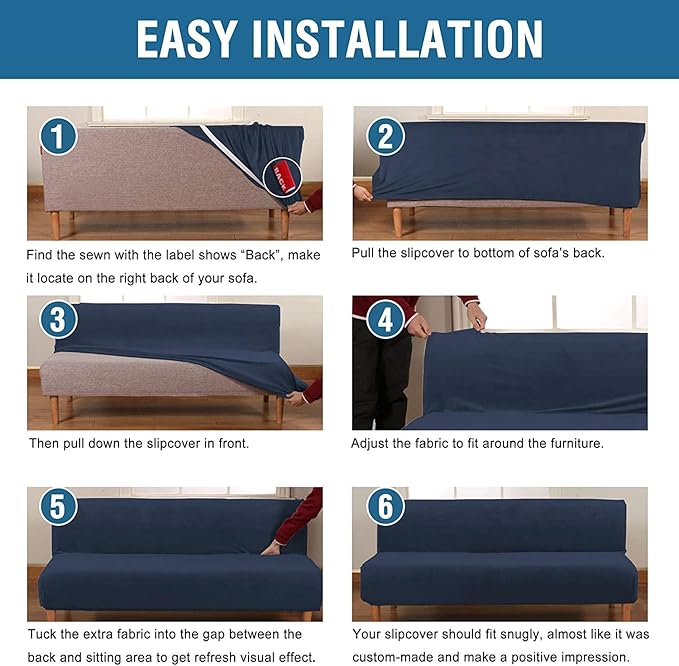 EASY INSTALLATION

1

BACK

Find the sewn with the label shows "Back", make it locate on the right back of your sofa.

2

Pull the slipcover to bottom of sofa's back.

3

Then pull down the slipcover in front.

4

Adjust the fabric to fit around the furniture.

5

Tuck the extra fabric into the gap between the back and sitting area to get refresh visual effect.

6

Your slipcover should fit snugly, almost like it was custom-made and make a positive impression.