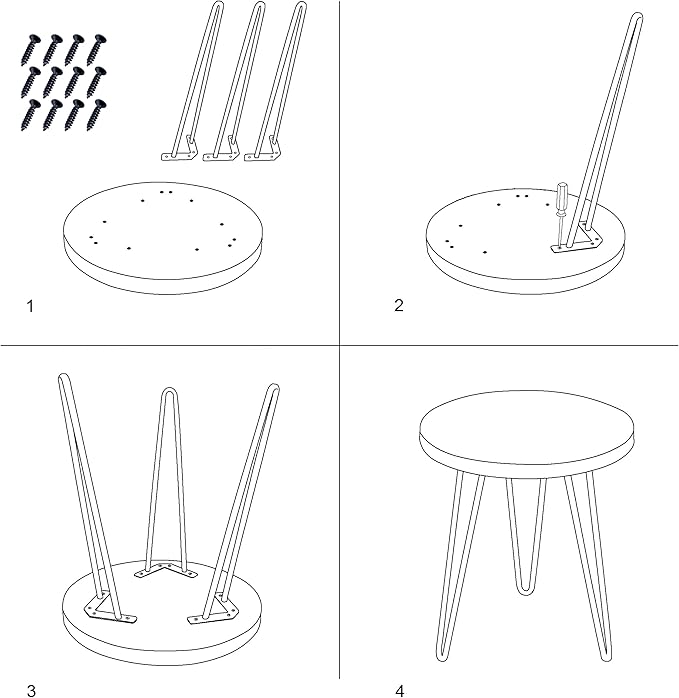 1

2

3

4