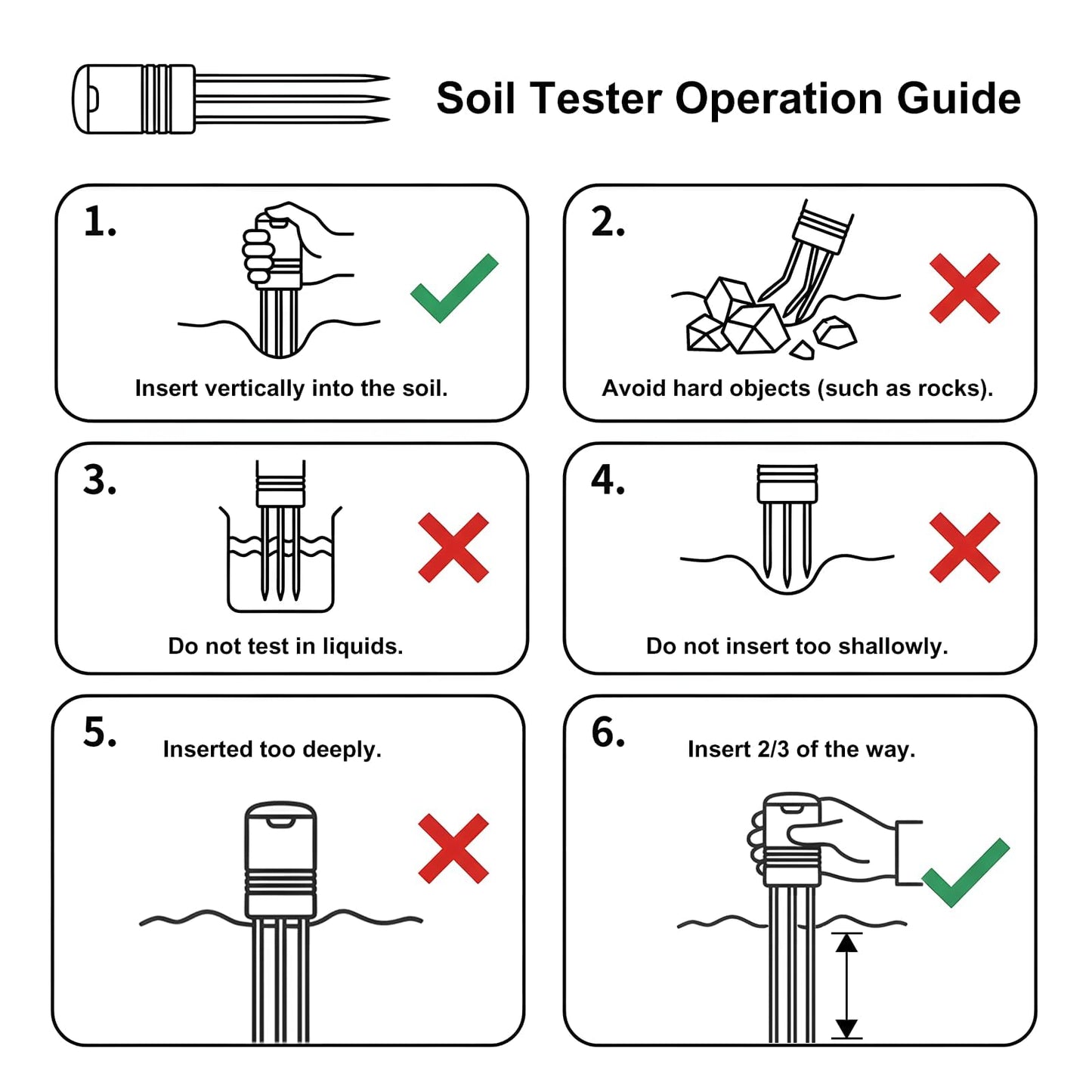 Soil Tester Operation Guide

1.
Insert vertically into the soil.

2.
Avoid hard objects (such as rocks).

3.
Do not test in liquids.

4.
Do not insert too shallowly.

5.
Inserted too deeply.

6.
Insert 2/3 of the way.