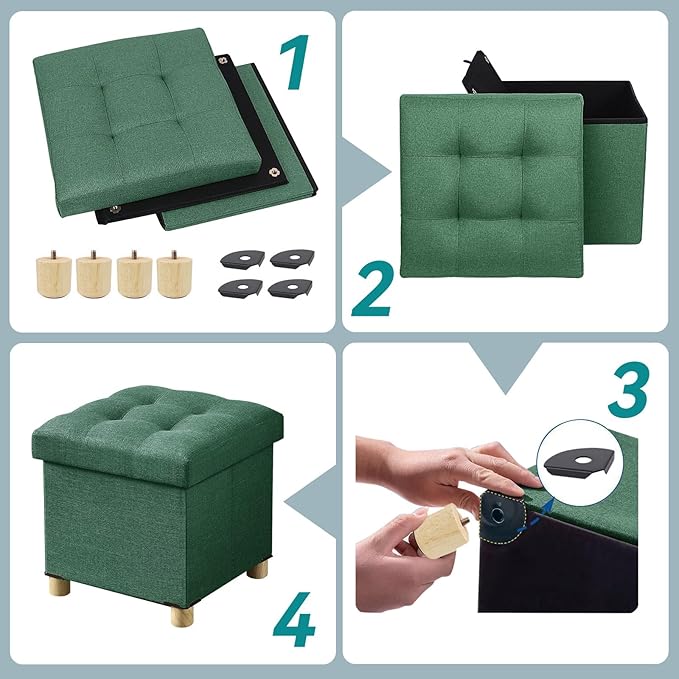 1

2

3

4