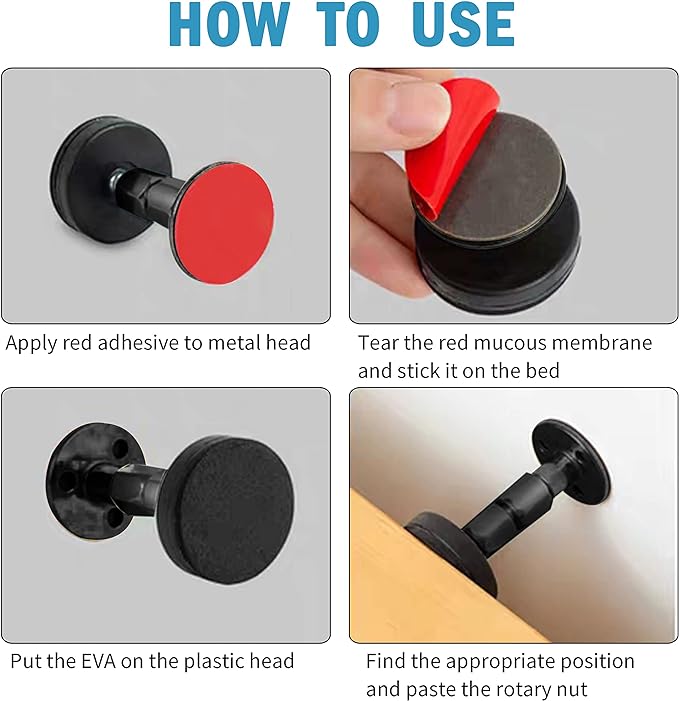 HOW TO USE

Apply red adhesive to metal head

Tear the red mucous membrane and stick it on the bed

Put the EVA on the plastic head

Find the appropriate position and paste the rotary nut