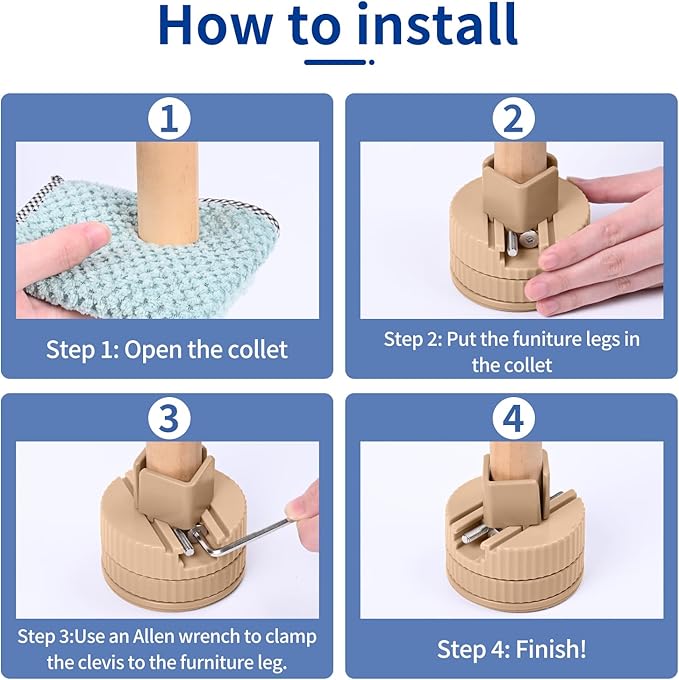 How to install

1

Step 1: Open the collet

2

Step 2: Put the funiture legs in the collet

3

Step 3:Use an Allen wrench to clamp the clevis to the furniture leg.

4

Step 4: Finish!