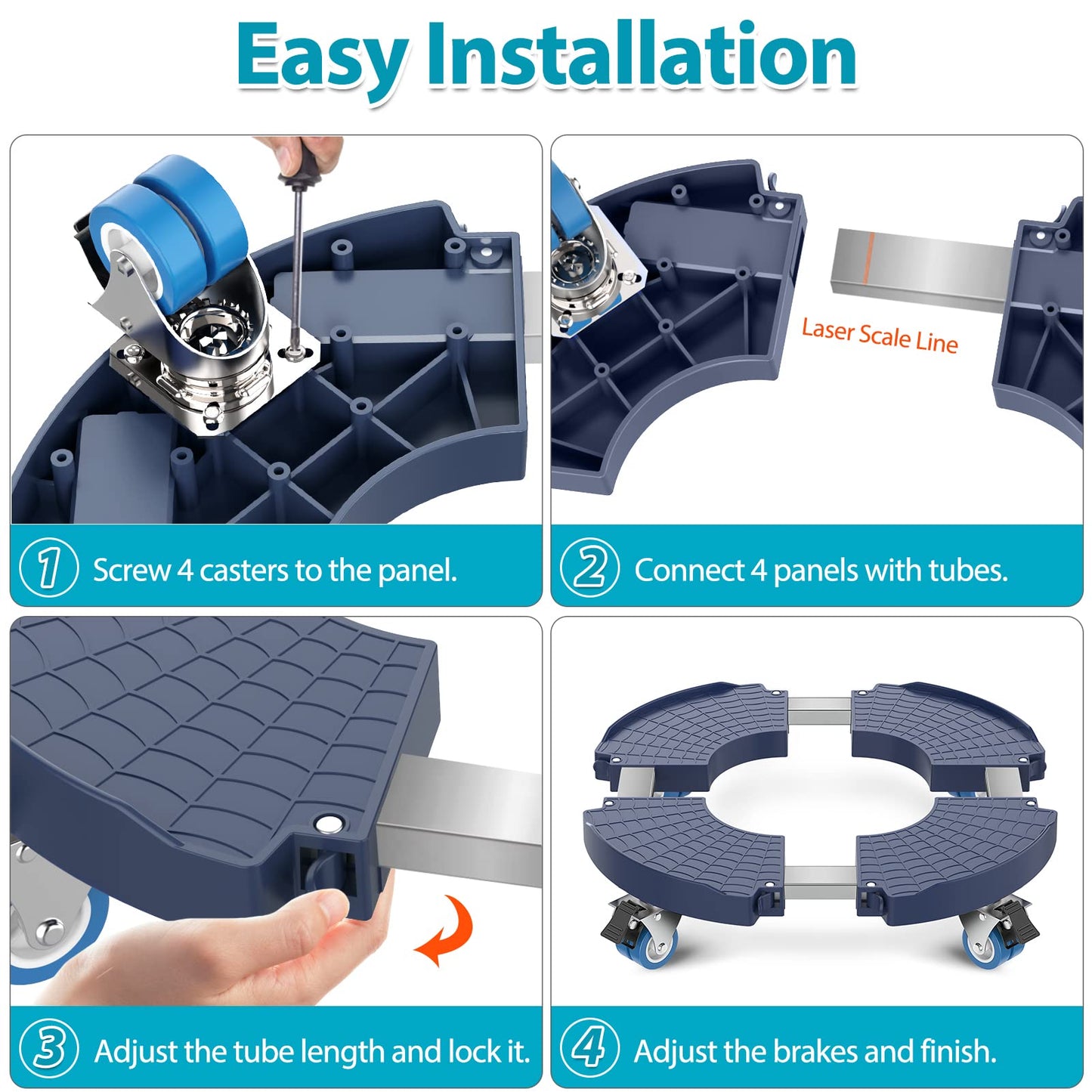 Easy Installation

Laser Scale Line

1 Screw 4 casters to the panel.

2 Connect 4 panels with tubes.

3 Adjust the tube length and lock it.

4 Adjust the brakes and finish.